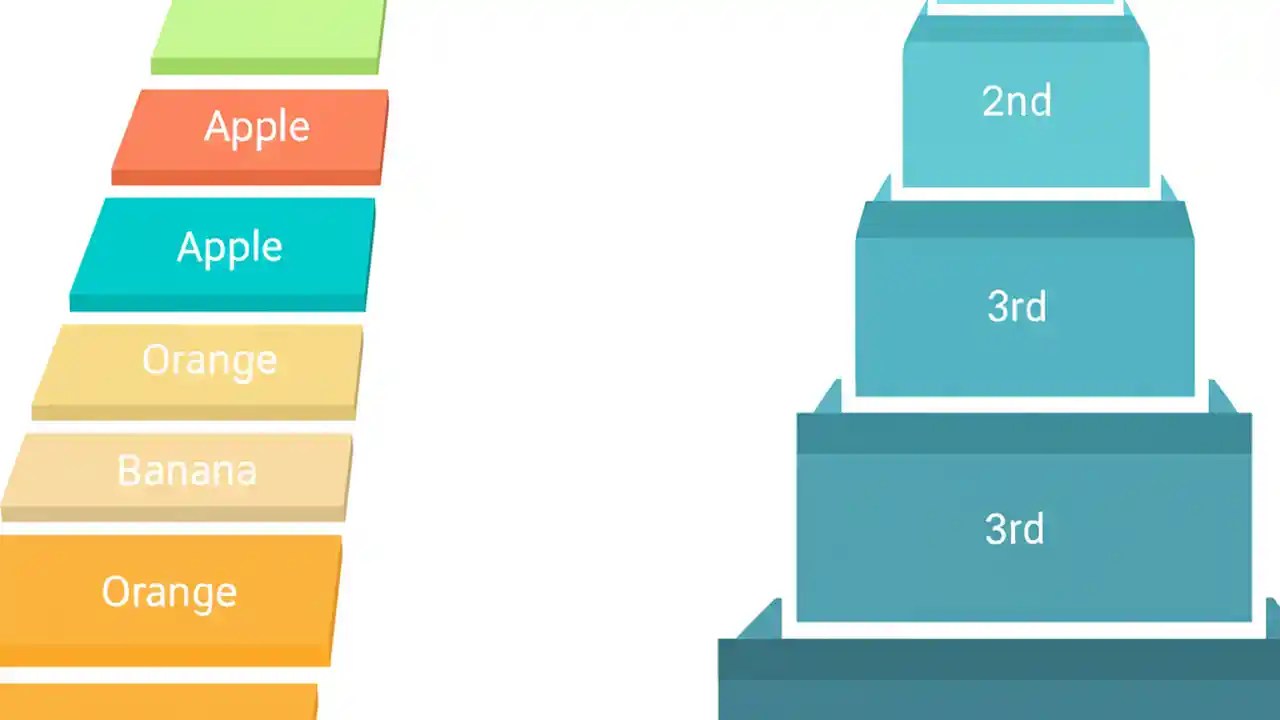 Apple

Apple

Orange

Banana

Orange

2nd

3rd

3rd