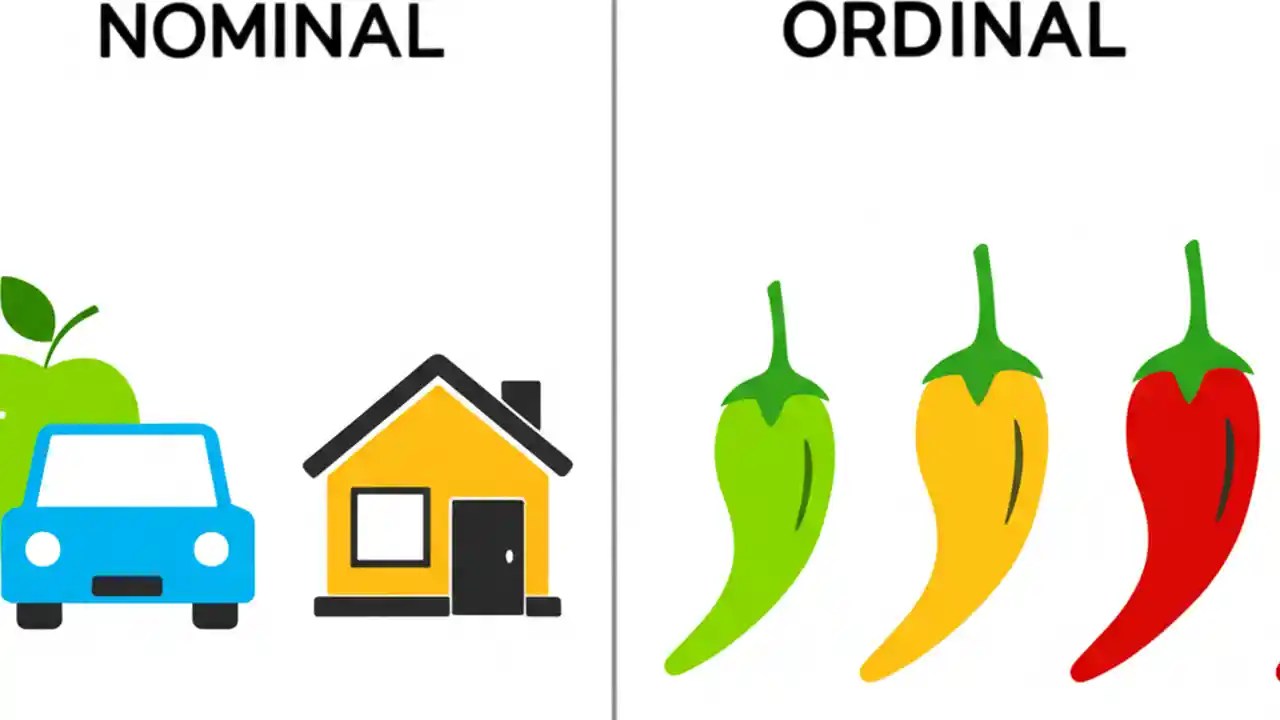 NOMINAL

ORDINAL