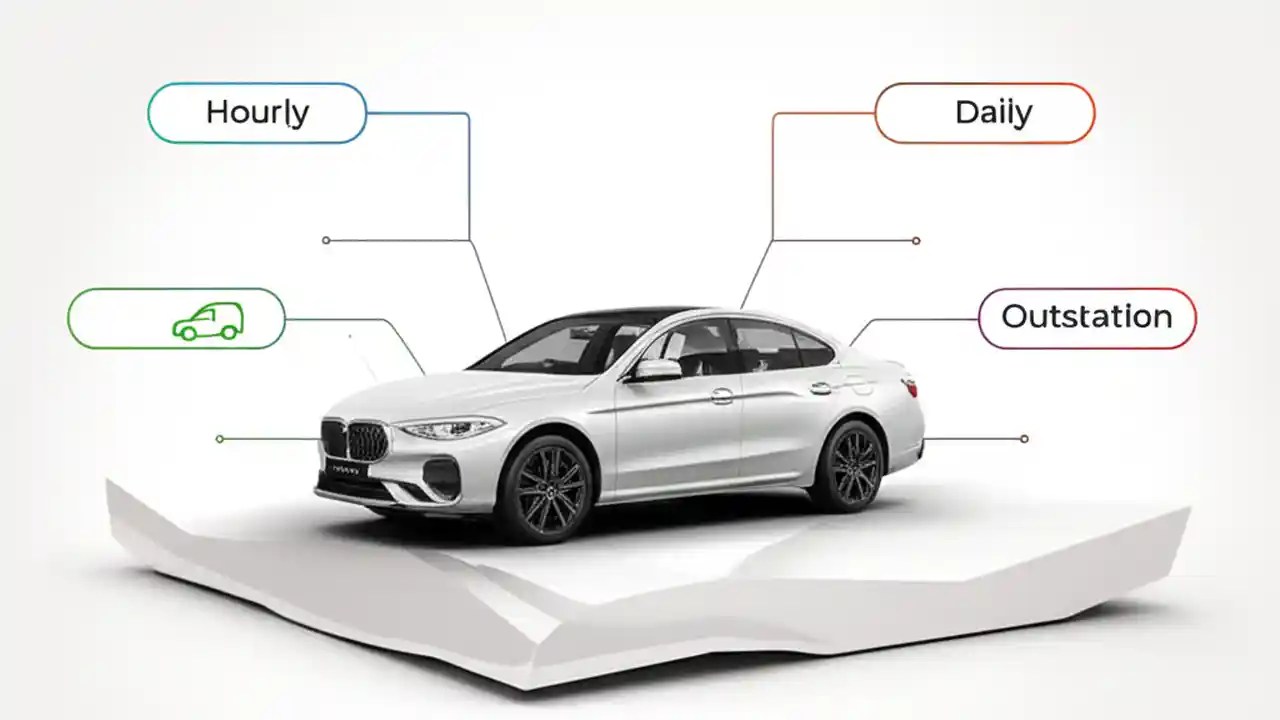 Hourly

Daily

Outstation