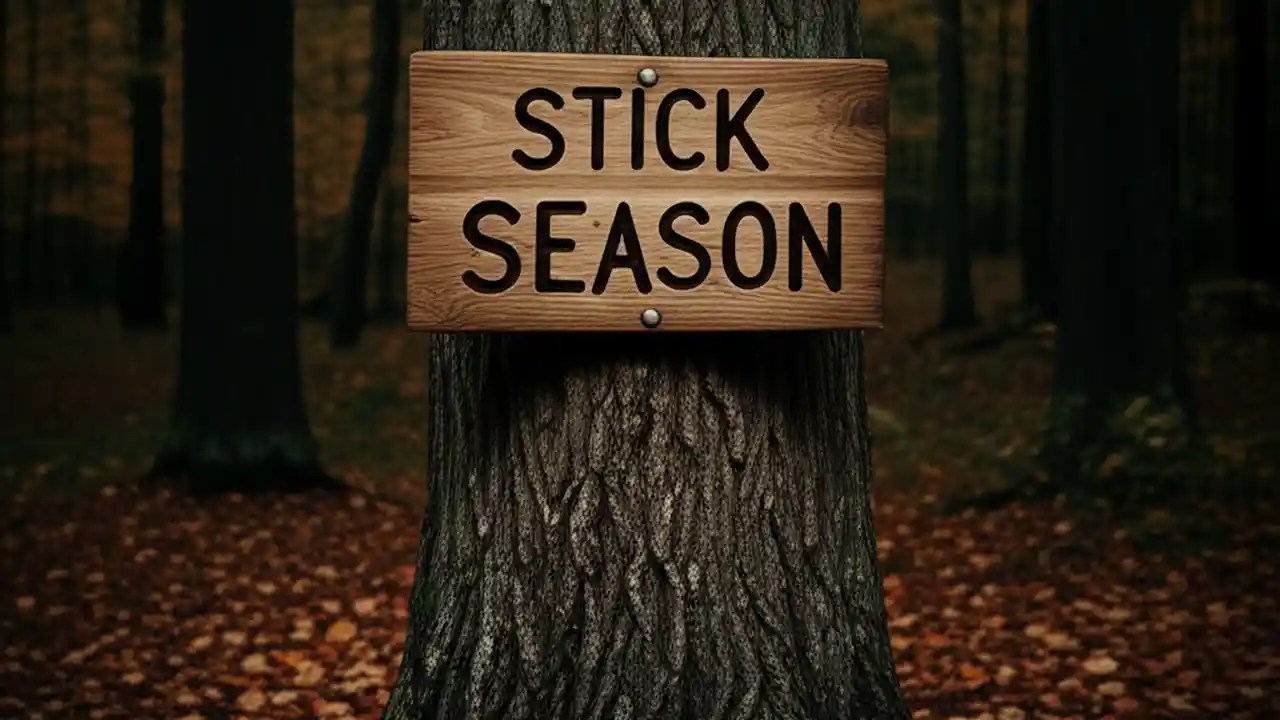 STICK
SEASON