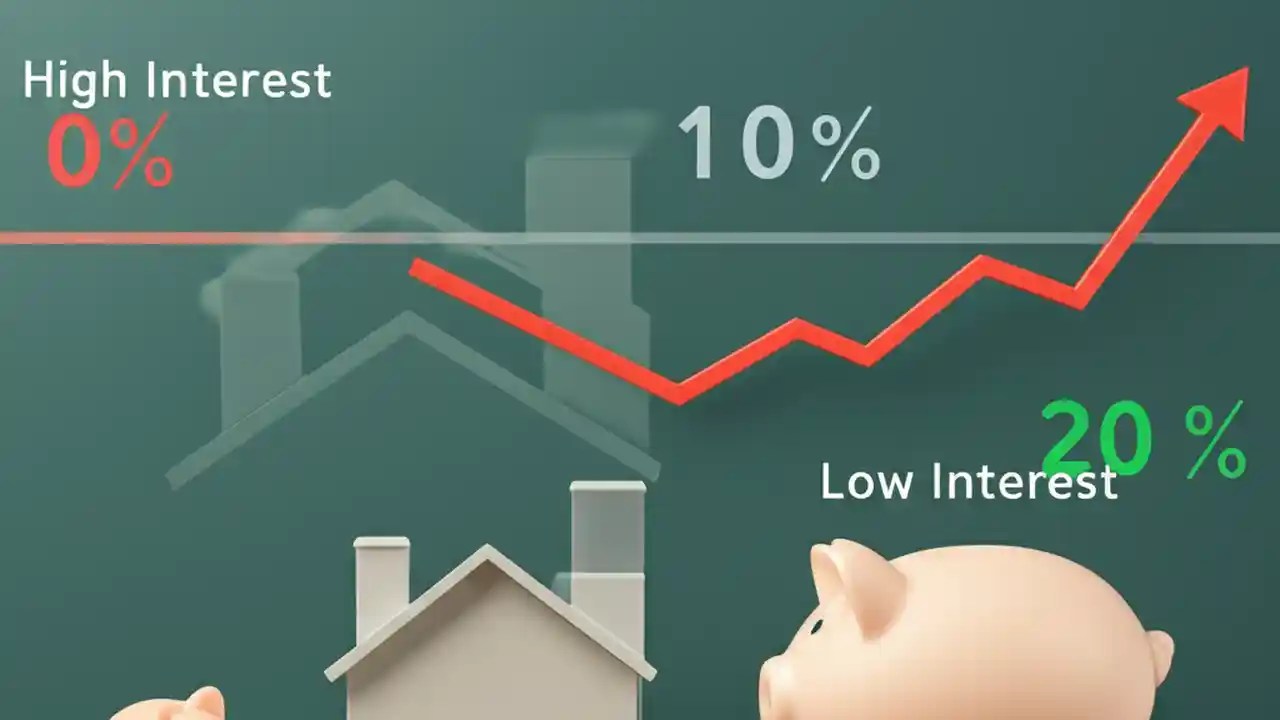 High Interest
0%
10%
20 %
Low Interest