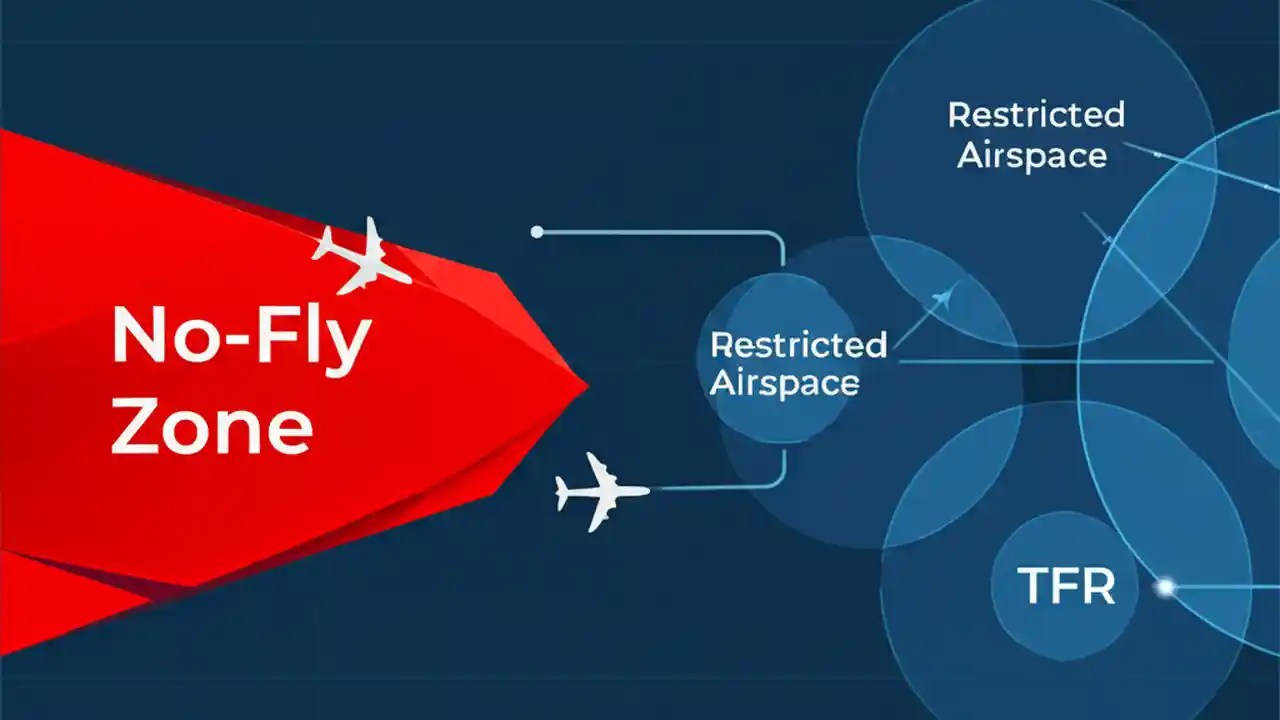 No-Fly Zone

Restricted Airspace

Restricted Airspace

TFR