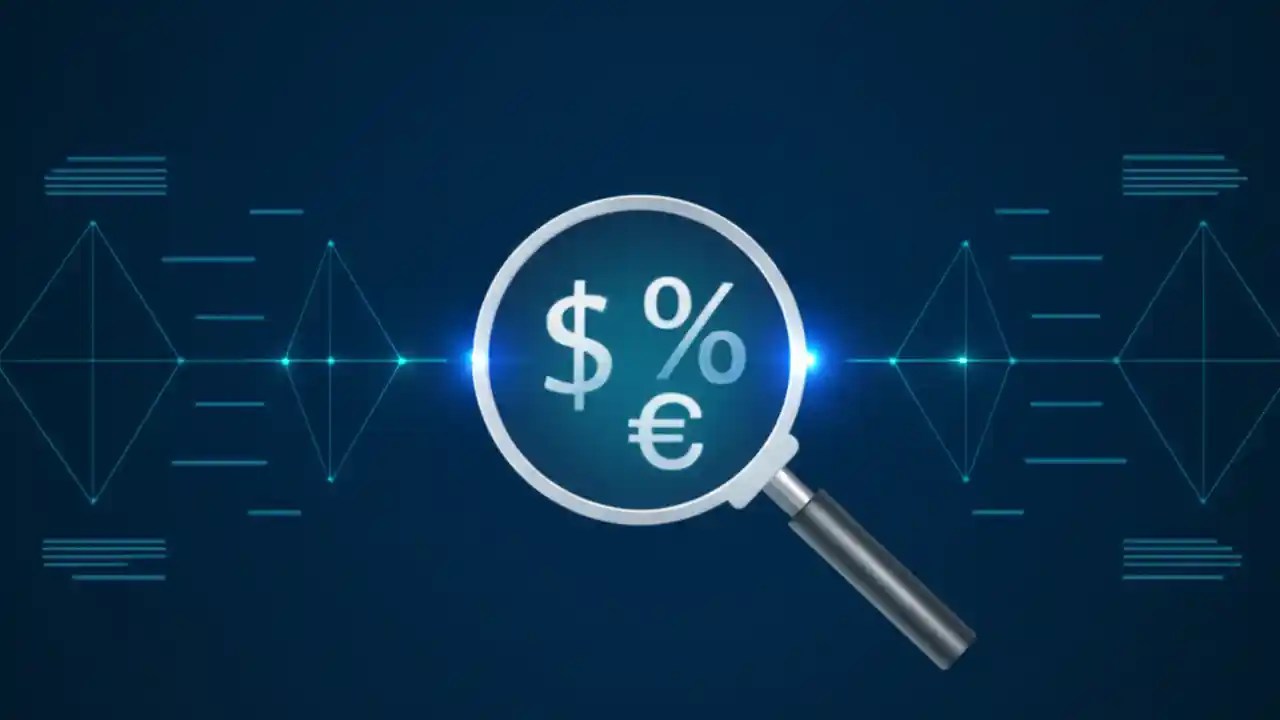 $ % €