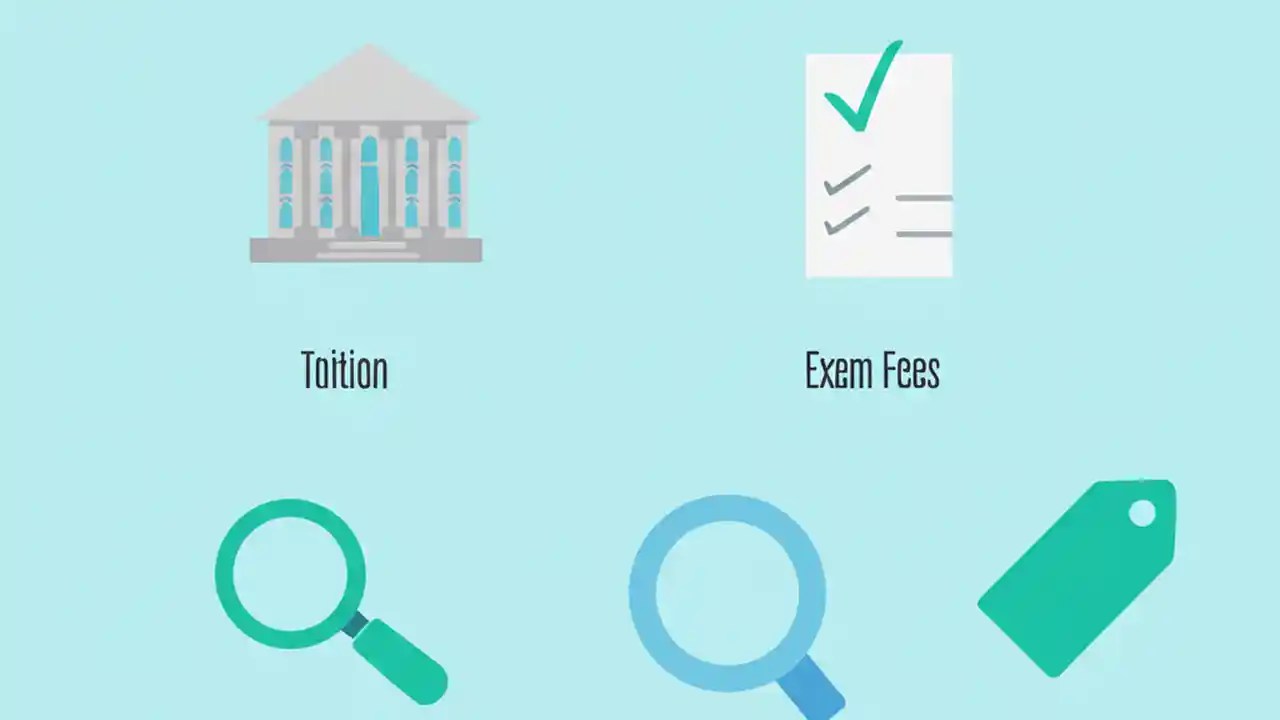 Tuition

Exam Fees