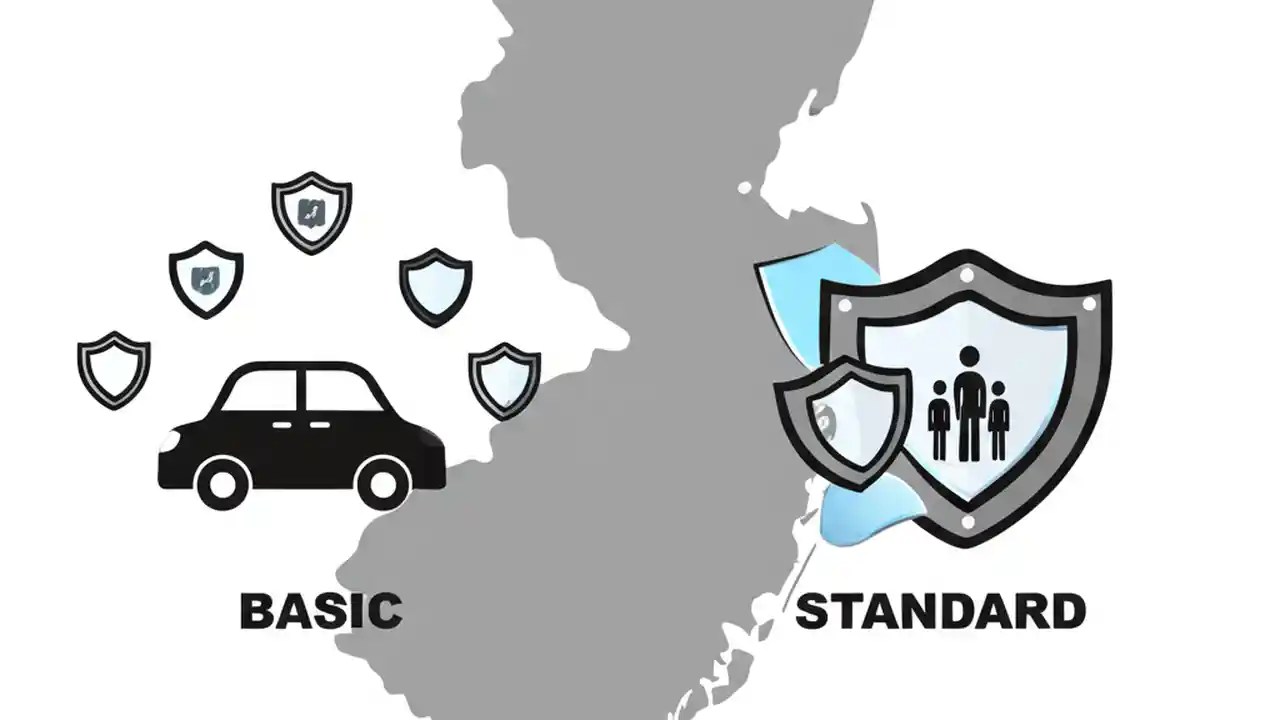 BASIC

STANDARD