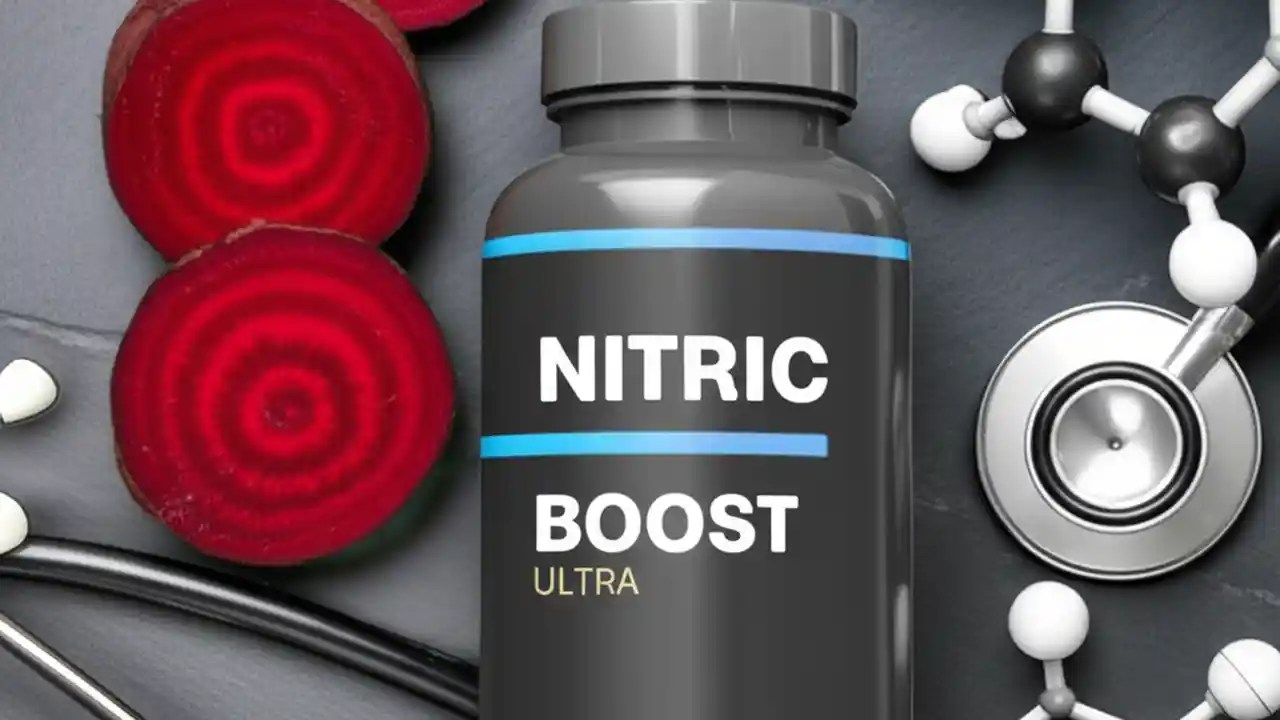 NITRIC

BOOST
ULTRA