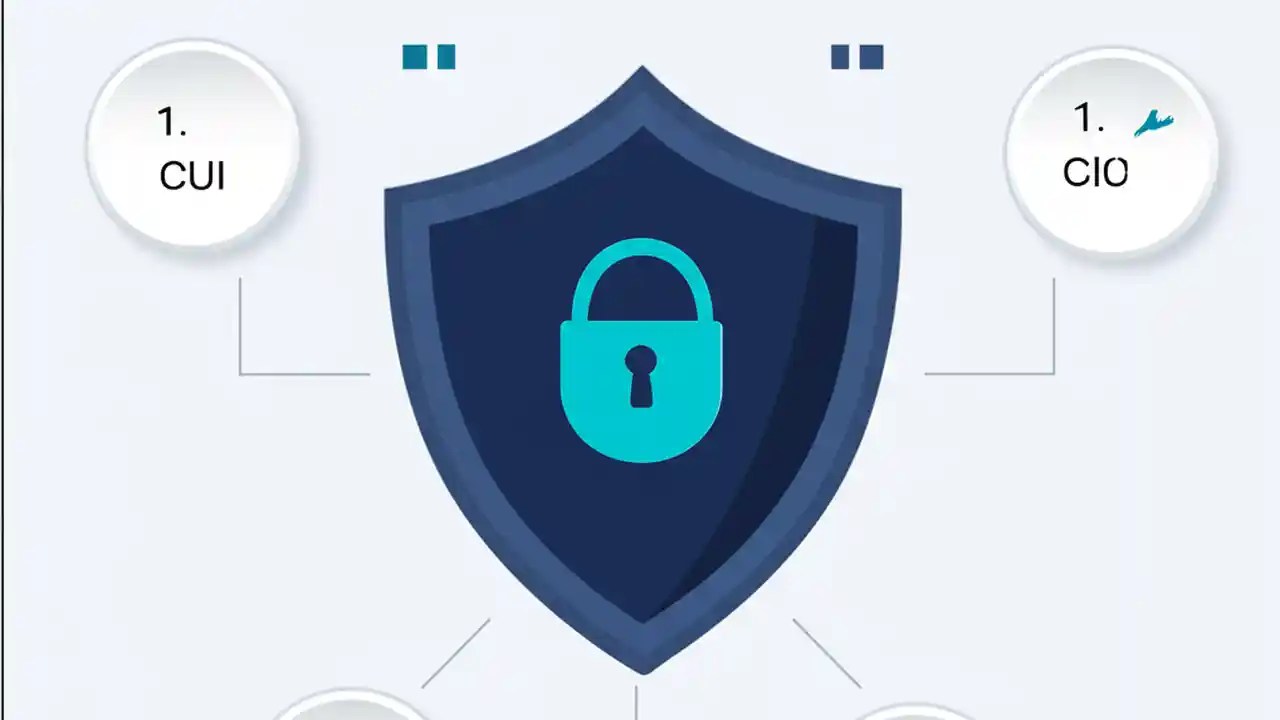 1.
CUI

1.
CIO