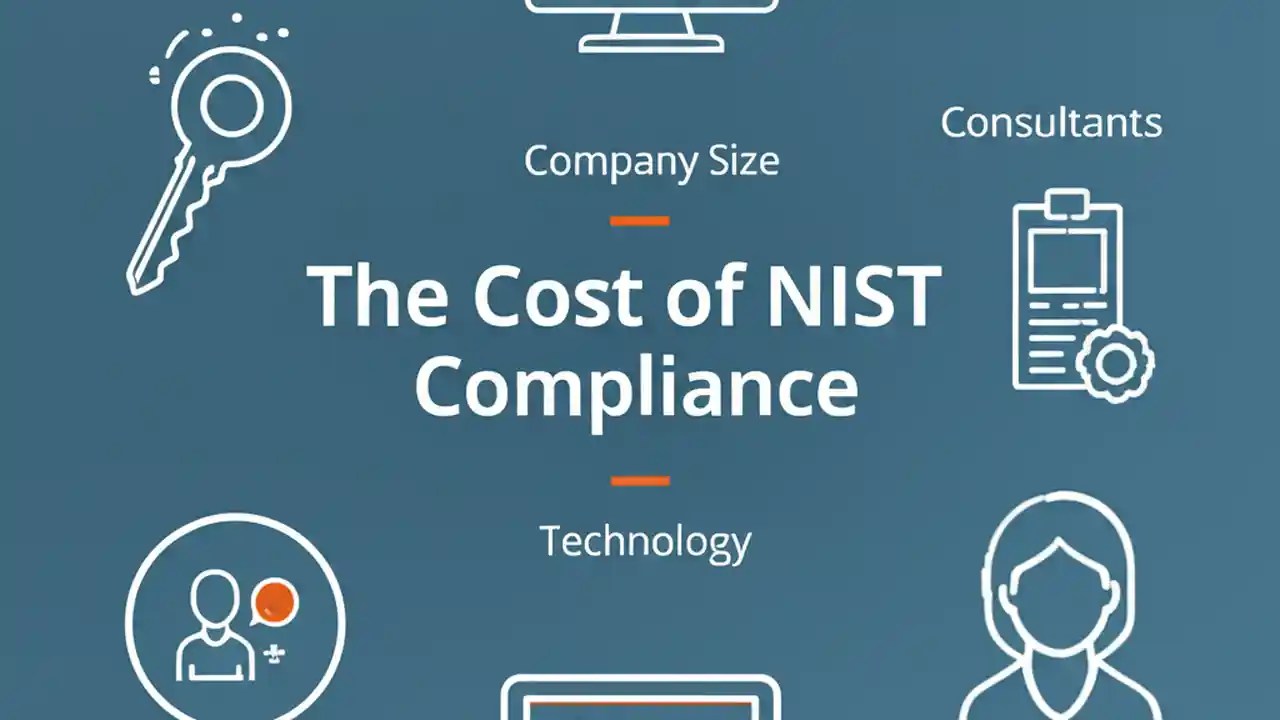 Consultants

Company Size

The Cost of NIST Compliance

Technology