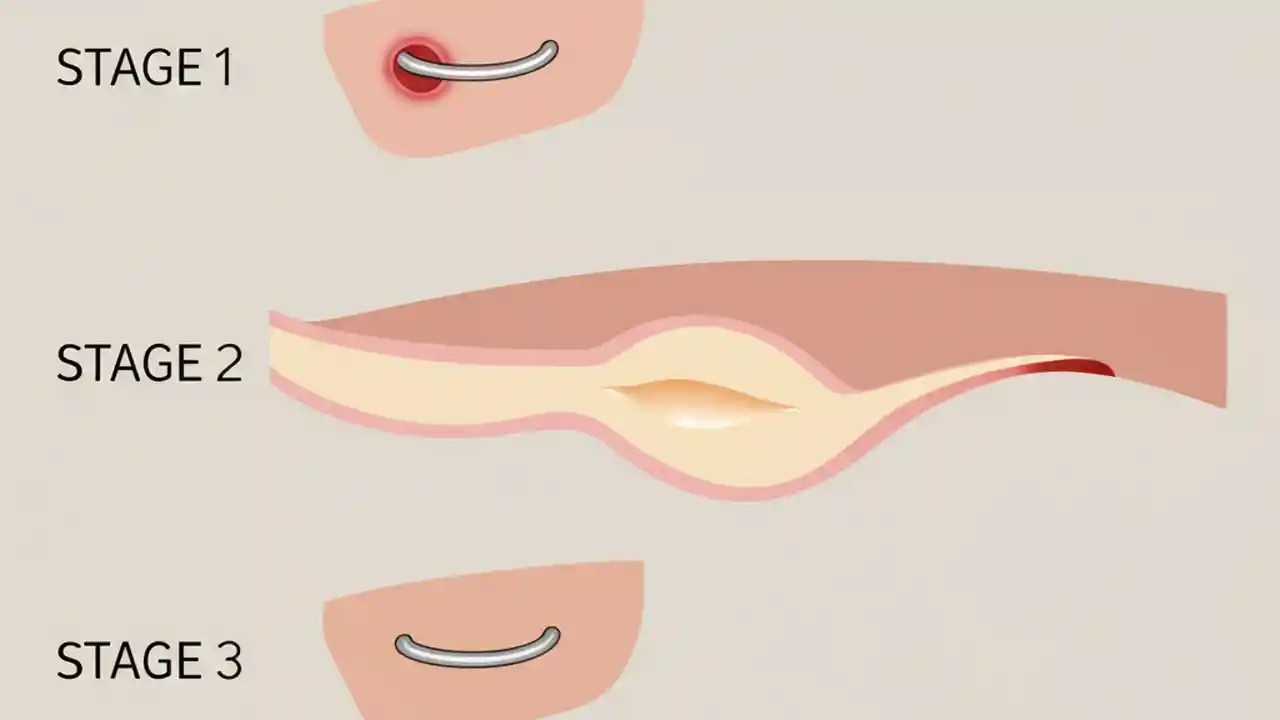 STAGE 1

STAGE 2

STAGE 3