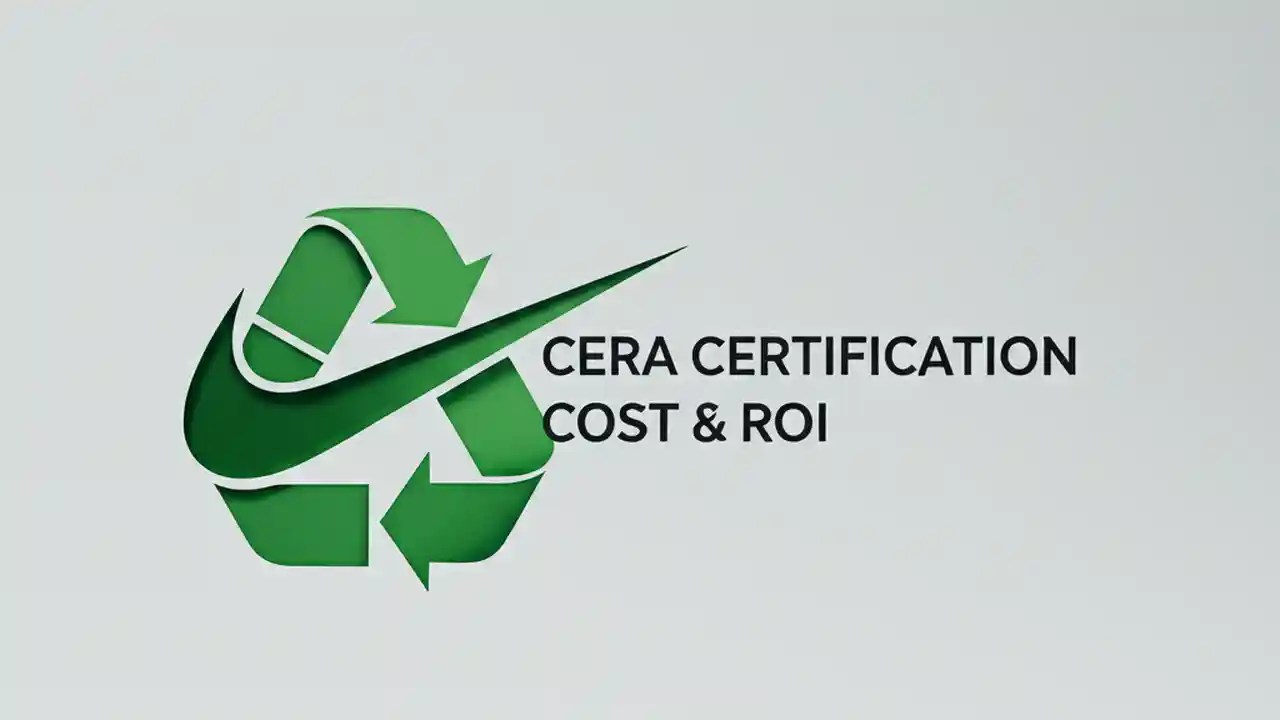 CERA CERTIFICATION
COST & ROI