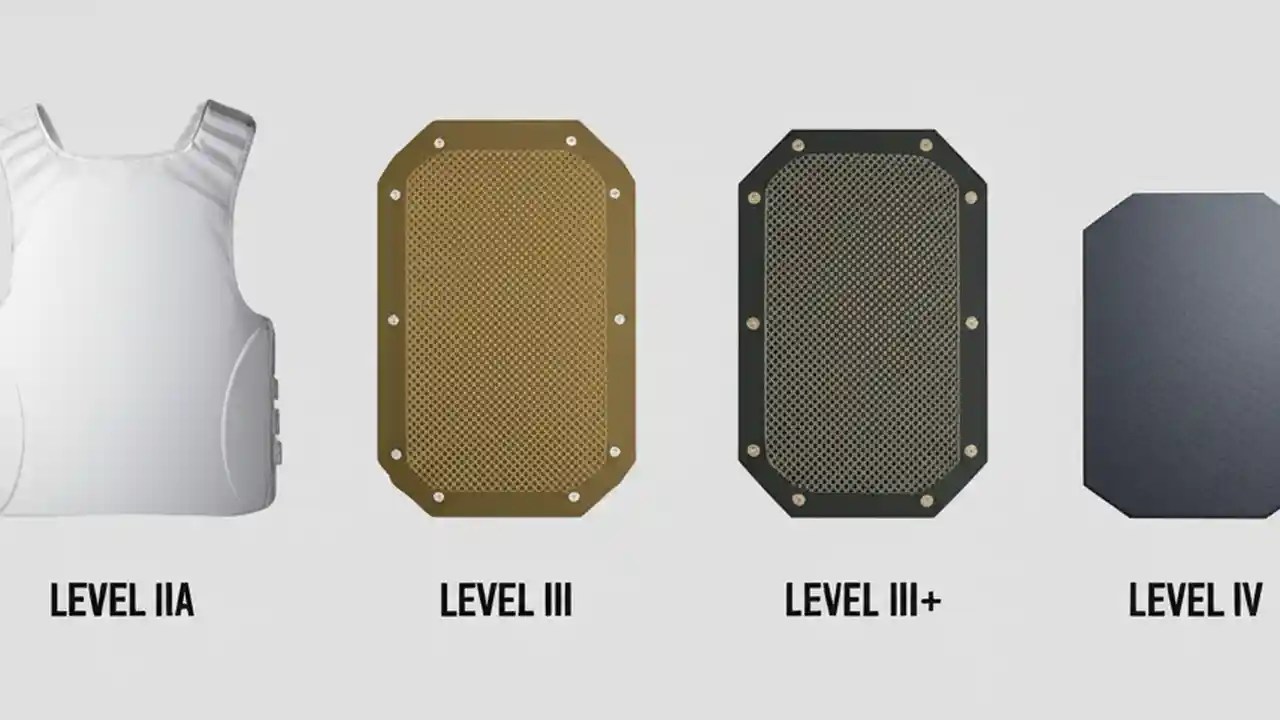 LEVEL IIA

LEVEL III

LEVEL III+

LEVEL IV