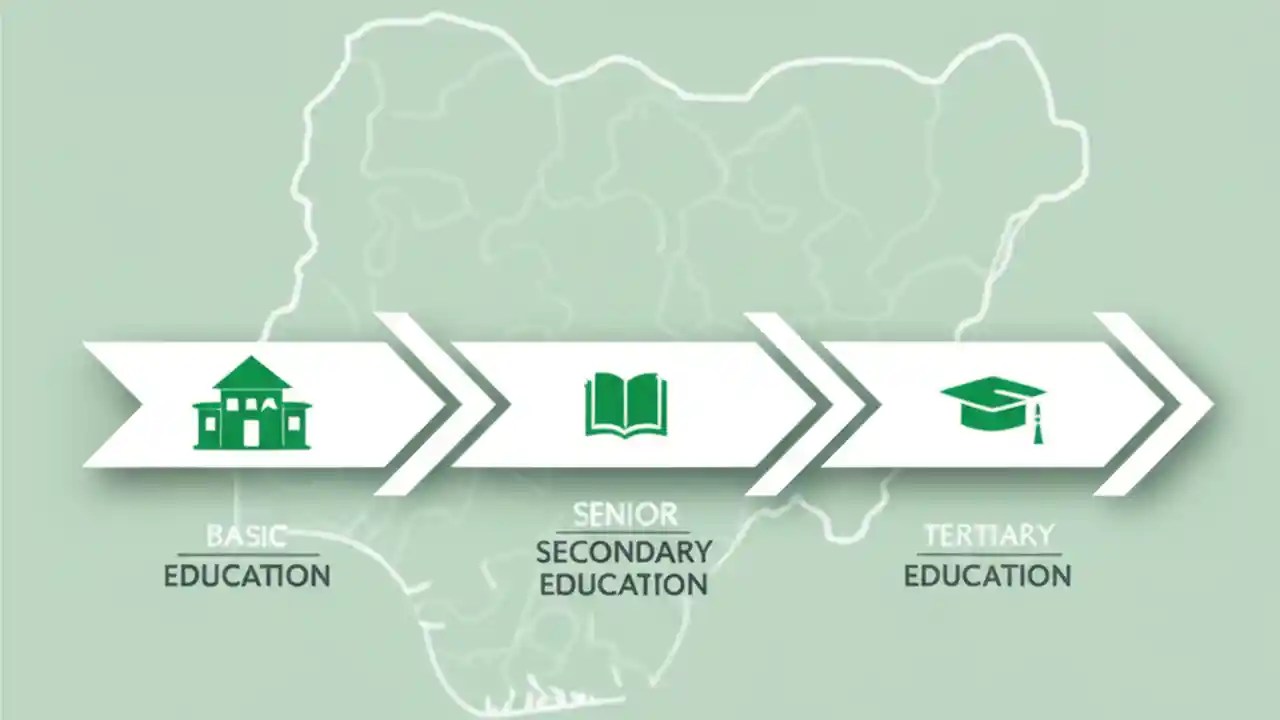 BASIC
EDUCATION

SENIOR
SECONDARY
EDUCATION

TERTIARY
EDUCATION