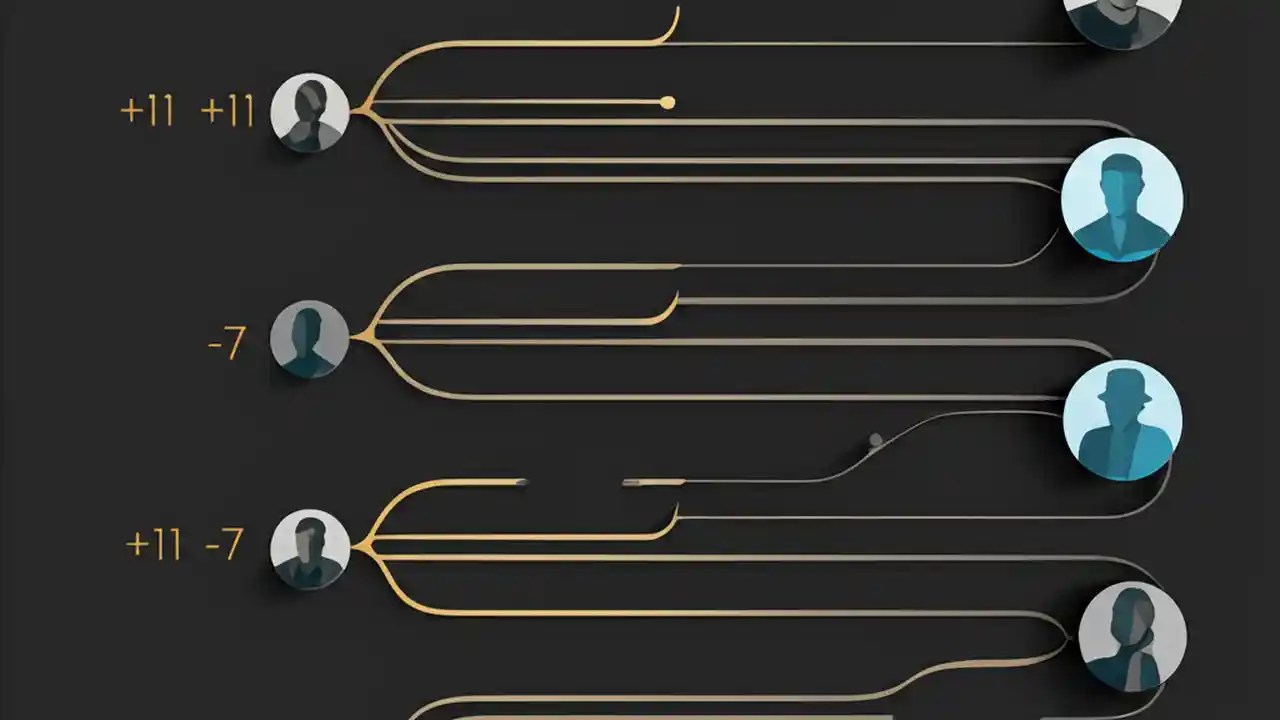 +11 +11

-7

+11 -7