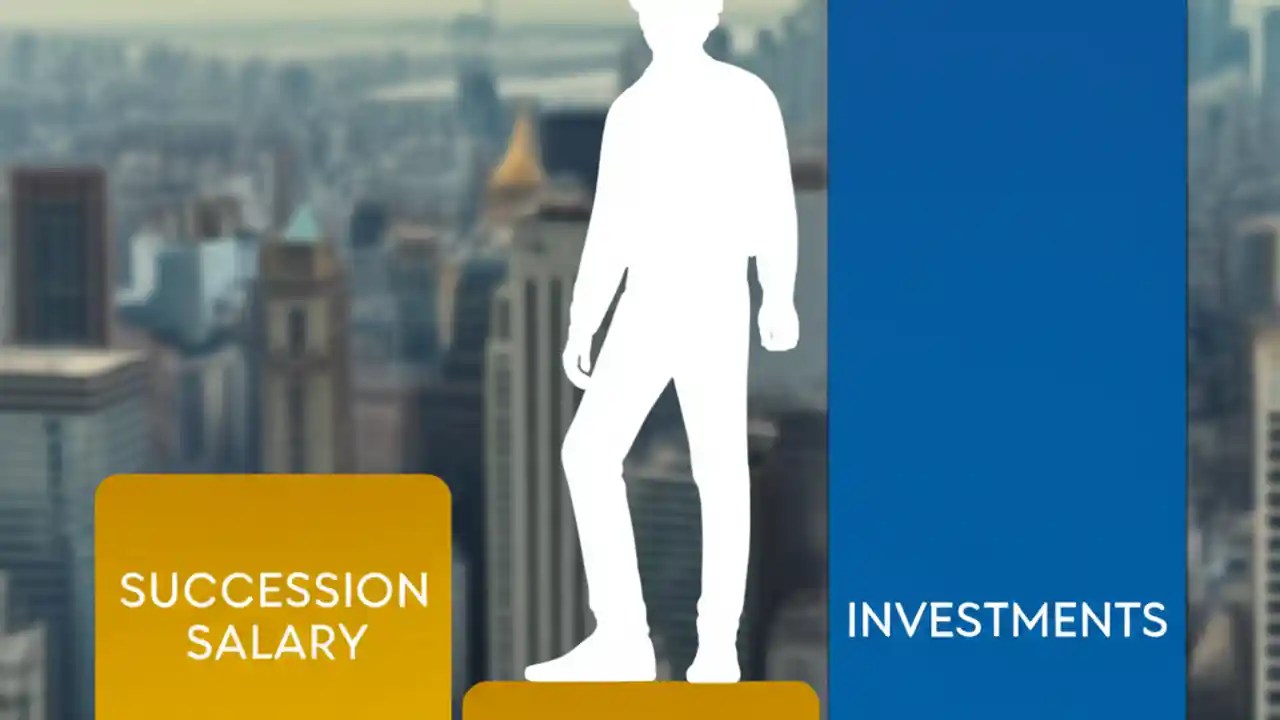 SUCCESSION SALARY

INVESTMENTS