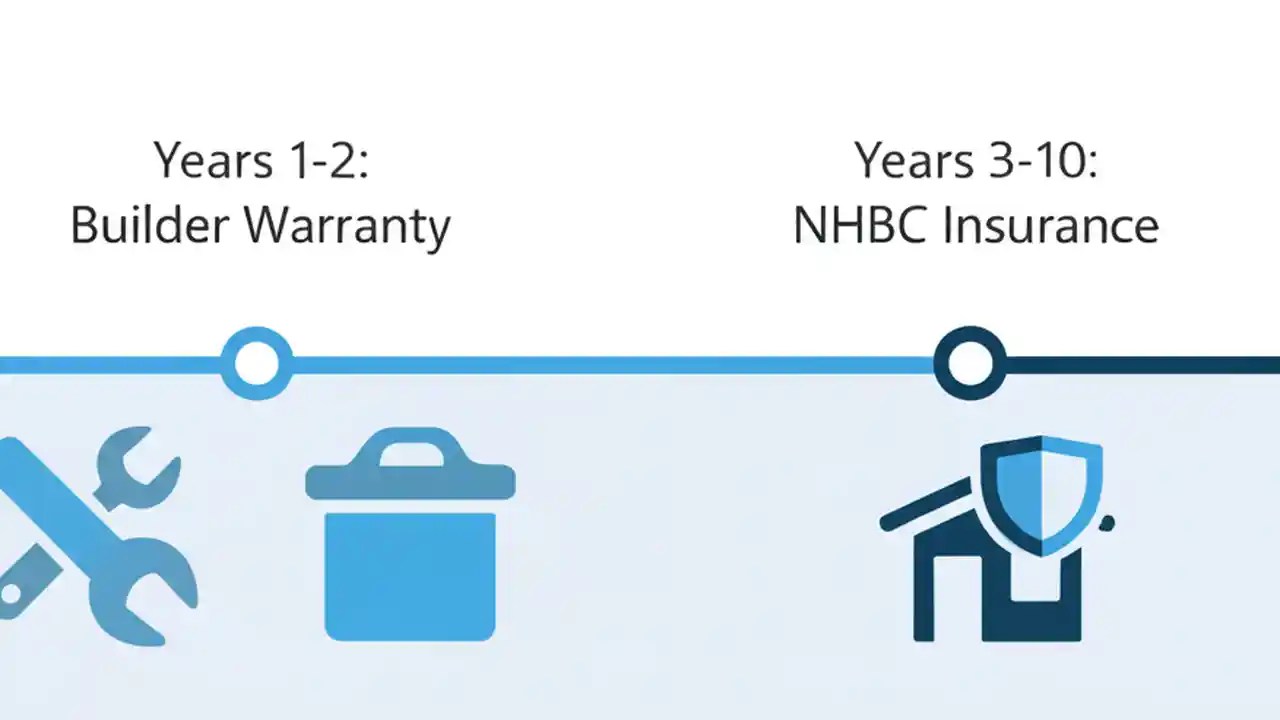 Years 1-2:
Builder Warranty

Years 3-10:
NHBC Insurance