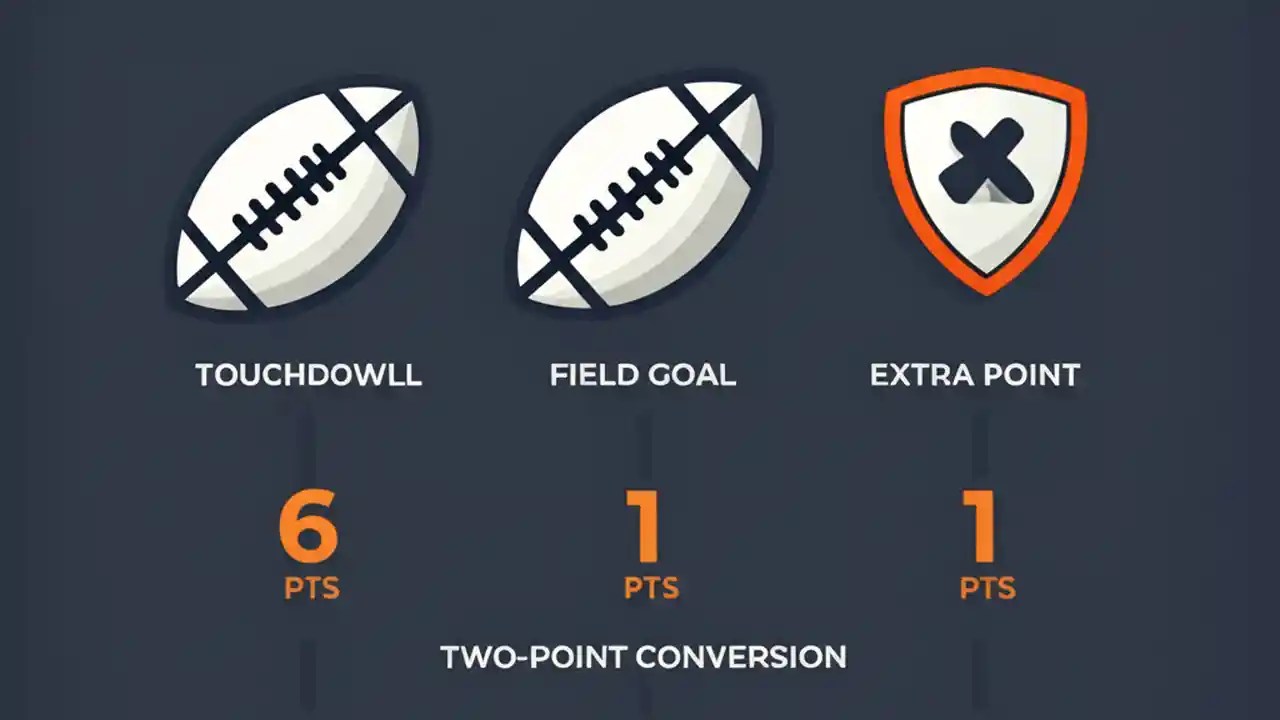 TOUCHDOWLL

FIELD GOAL

EXTRA POINT

6
PTS

1
PTS

1
PTS

TWO-POINT CONVERSION