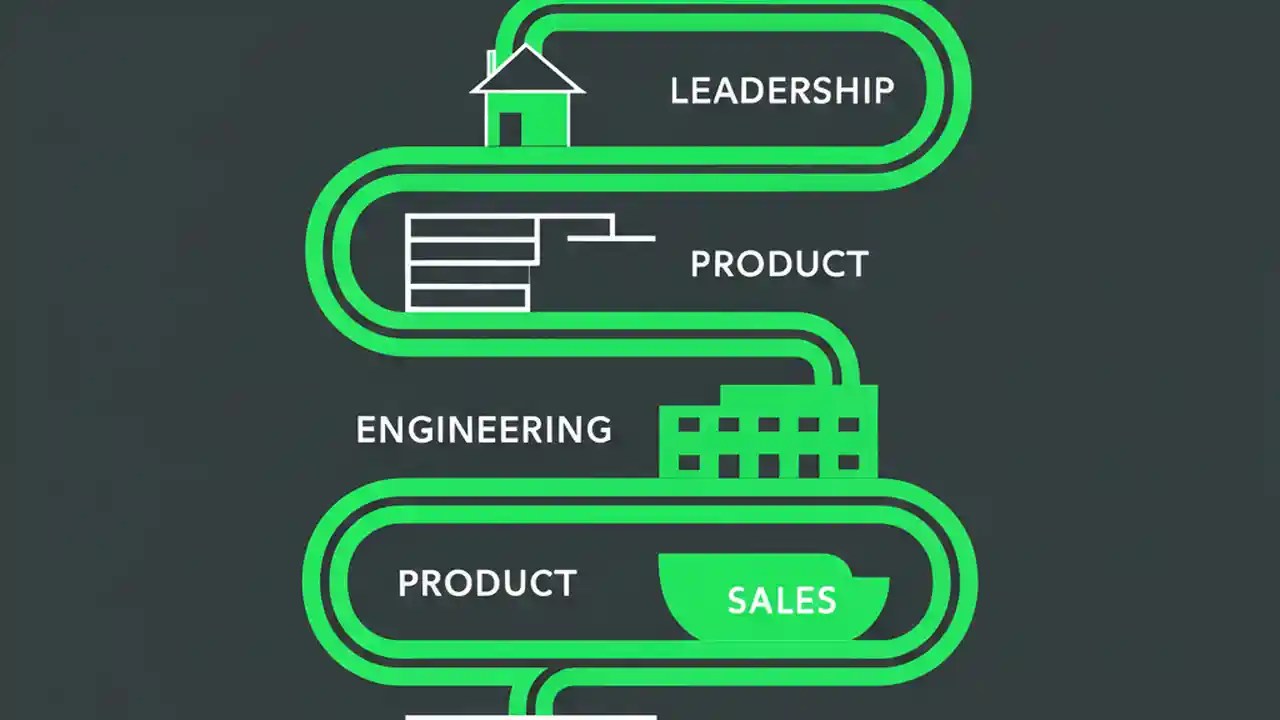 LEADERSHIP

PRODUCT

ENGINEERING

PRODUCT

SALES