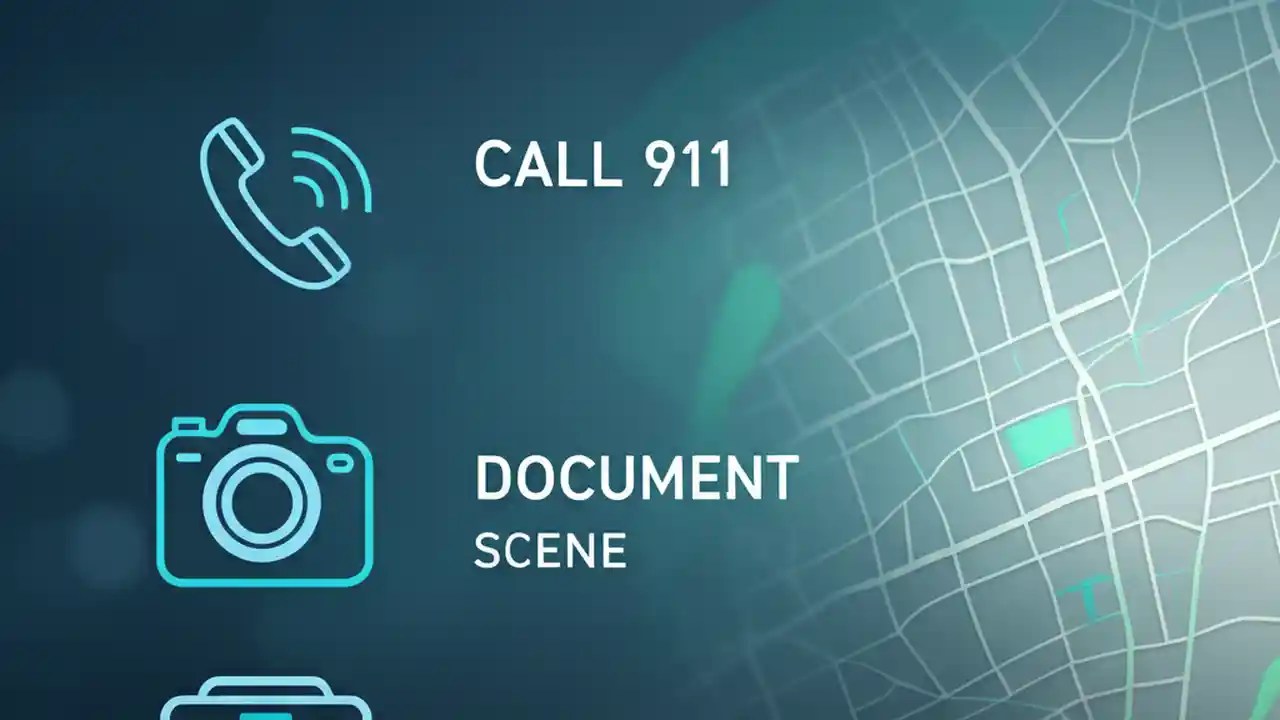 CALL 911

DOCUMENT
SCENE