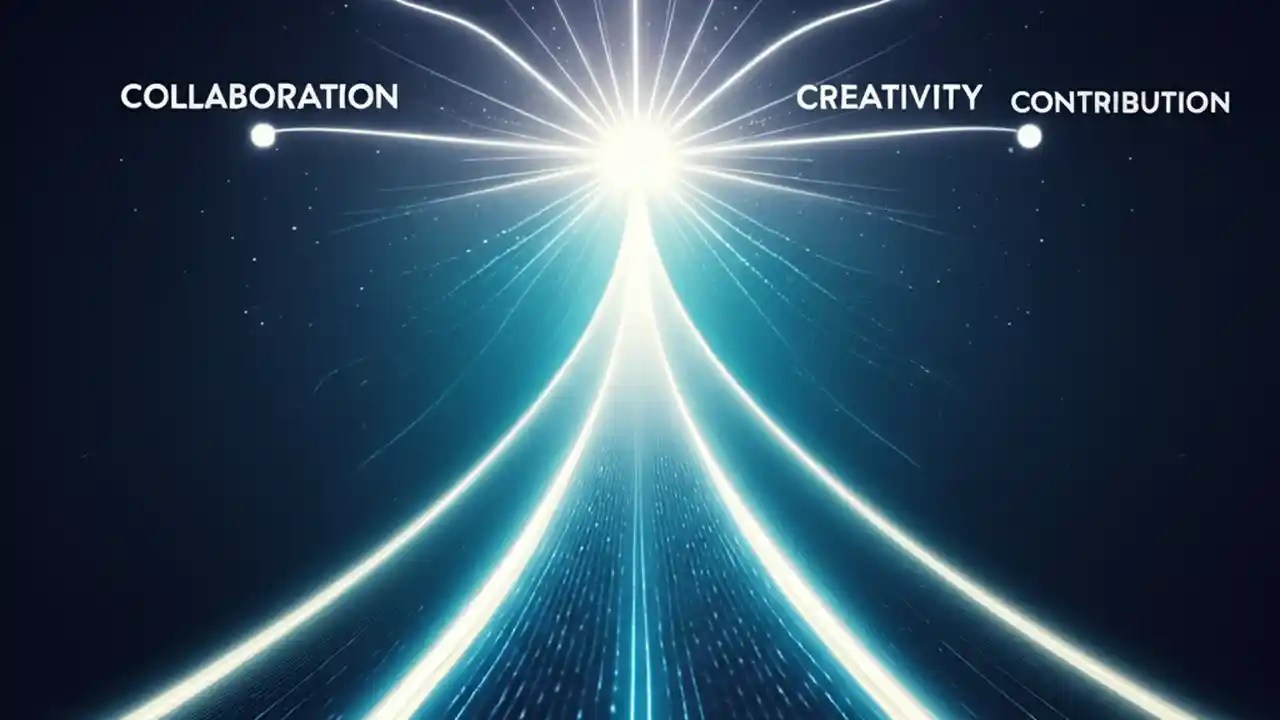 COLLABORATION

CREATIVITY

CONTRIBUTION