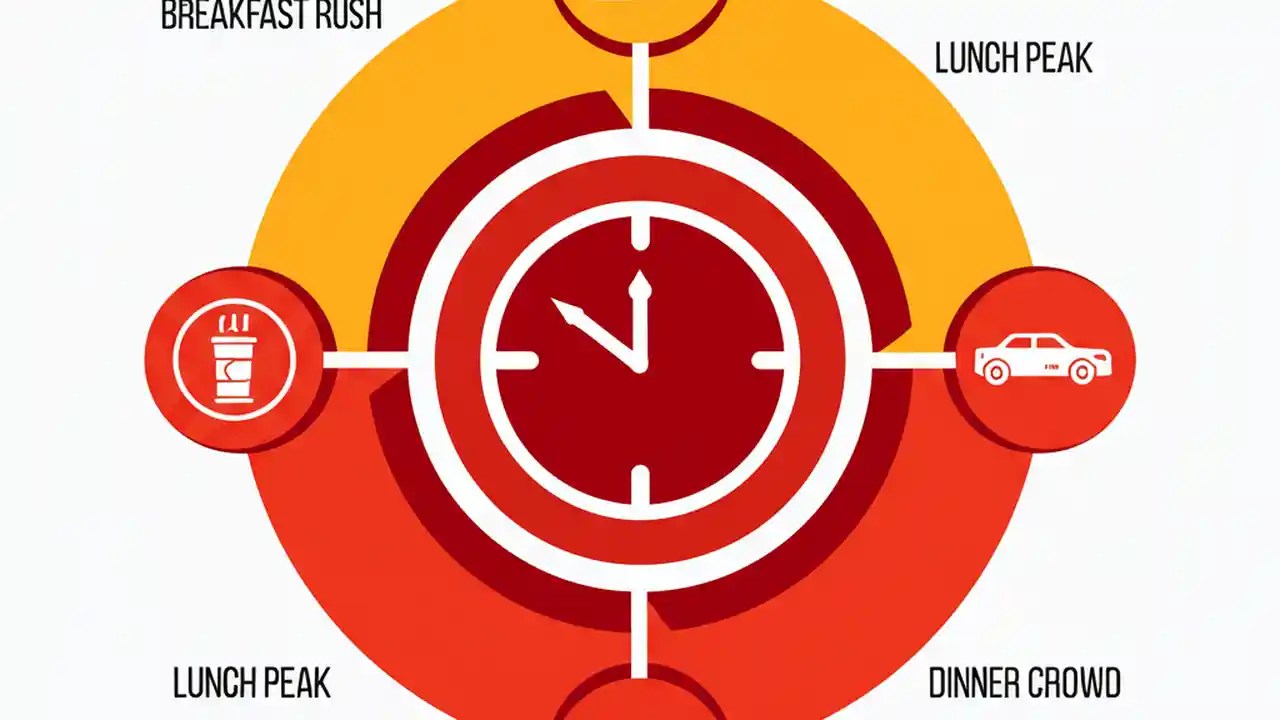 BREAKFAST RUSH

LUNCH PEAK

LUNCH PEAK

DINNER CROWD