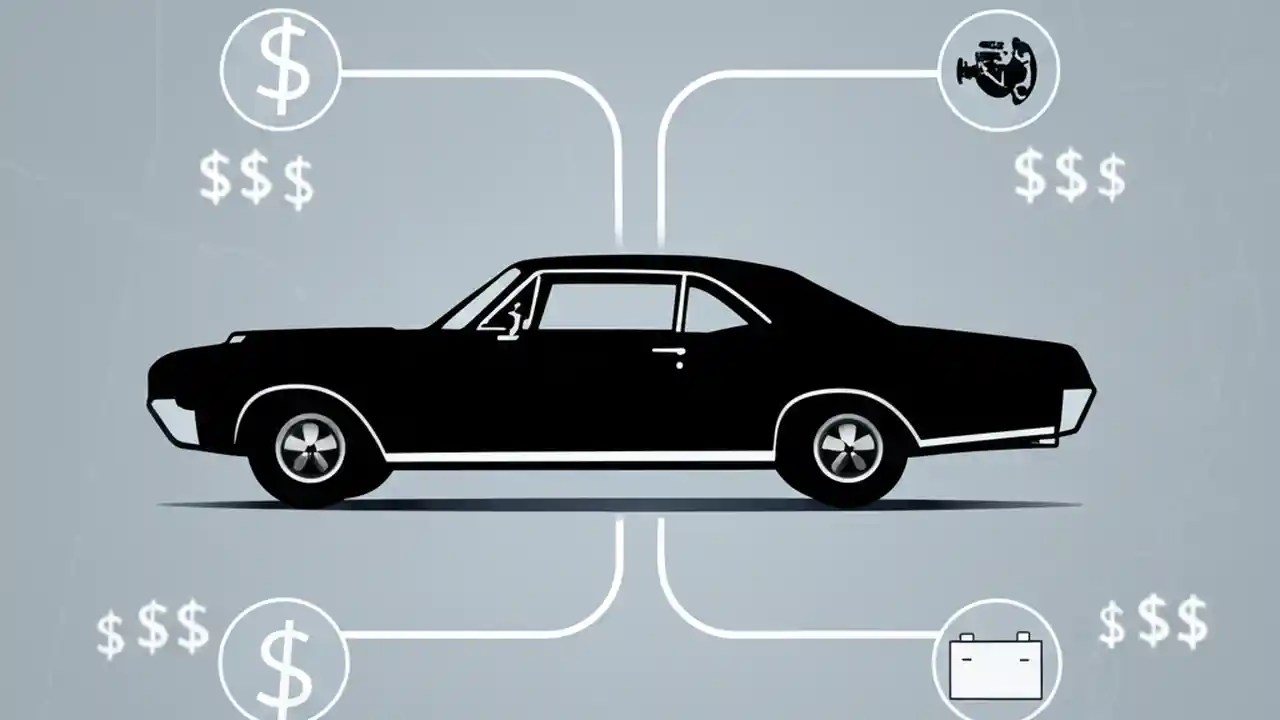 $

$$$

$$$

$$$

$

$$$