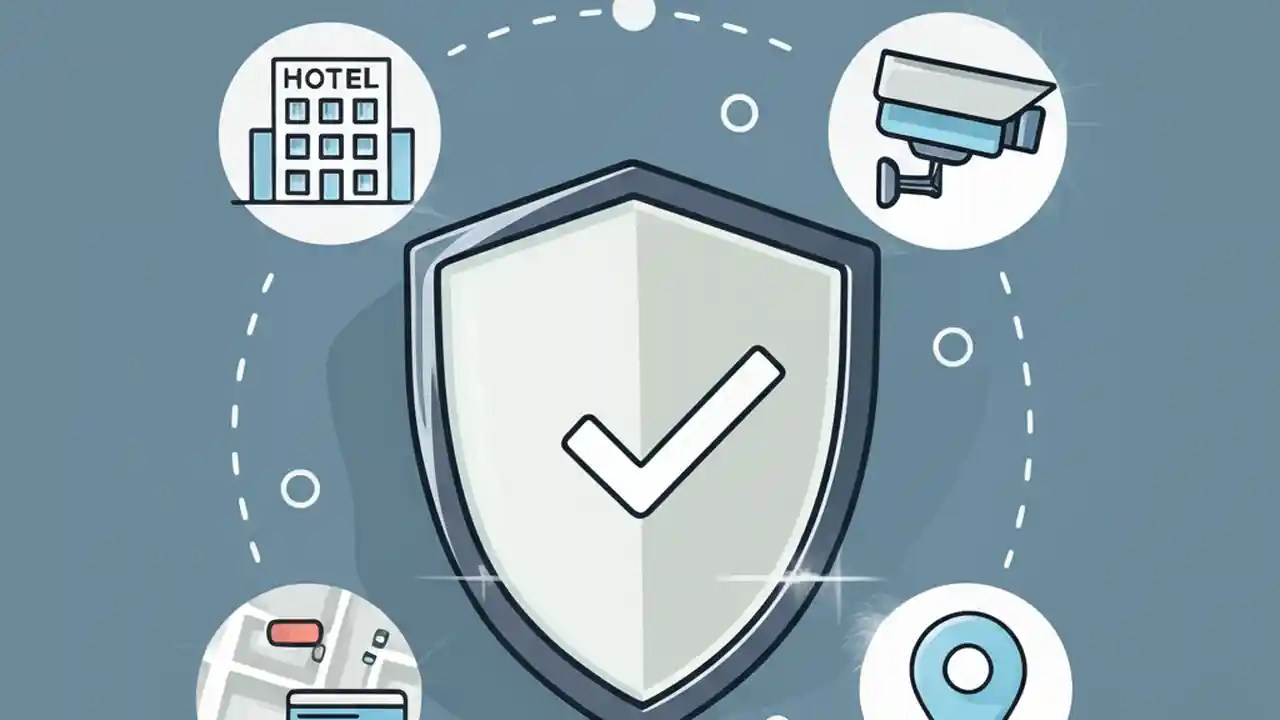 HOTEL