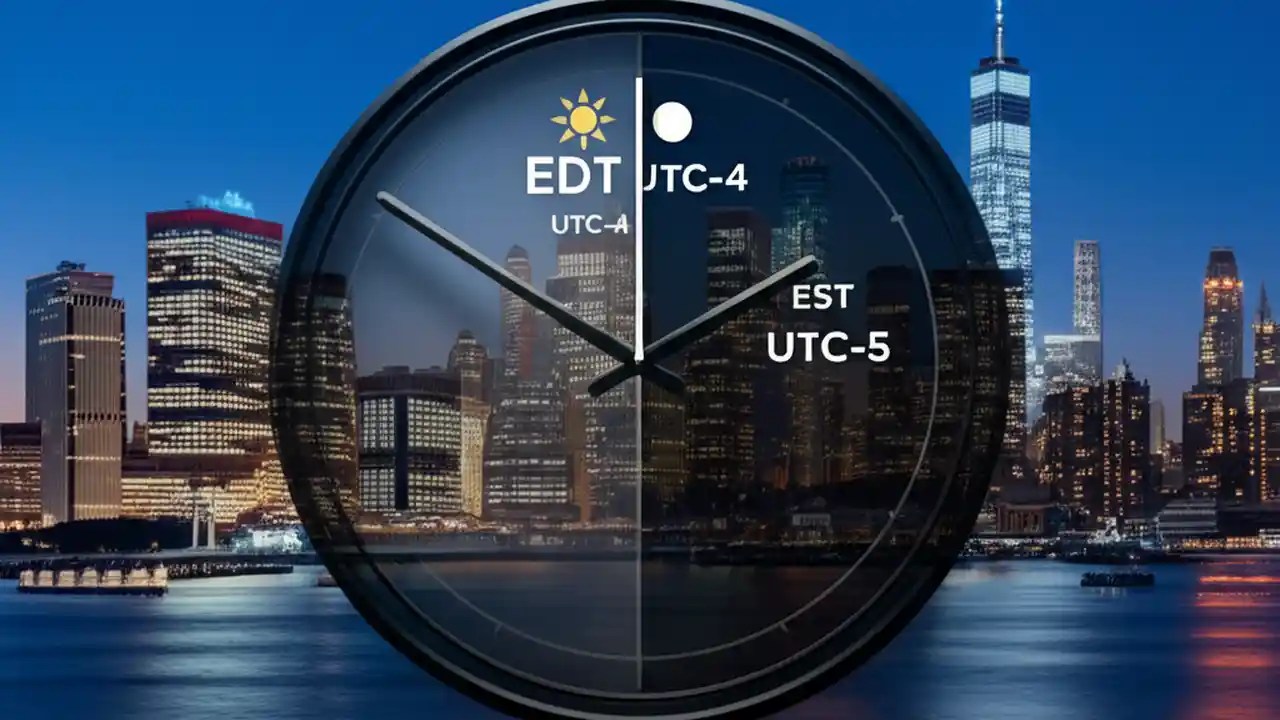 EDT
UTC-4
UTC-4
EST
UTC-5