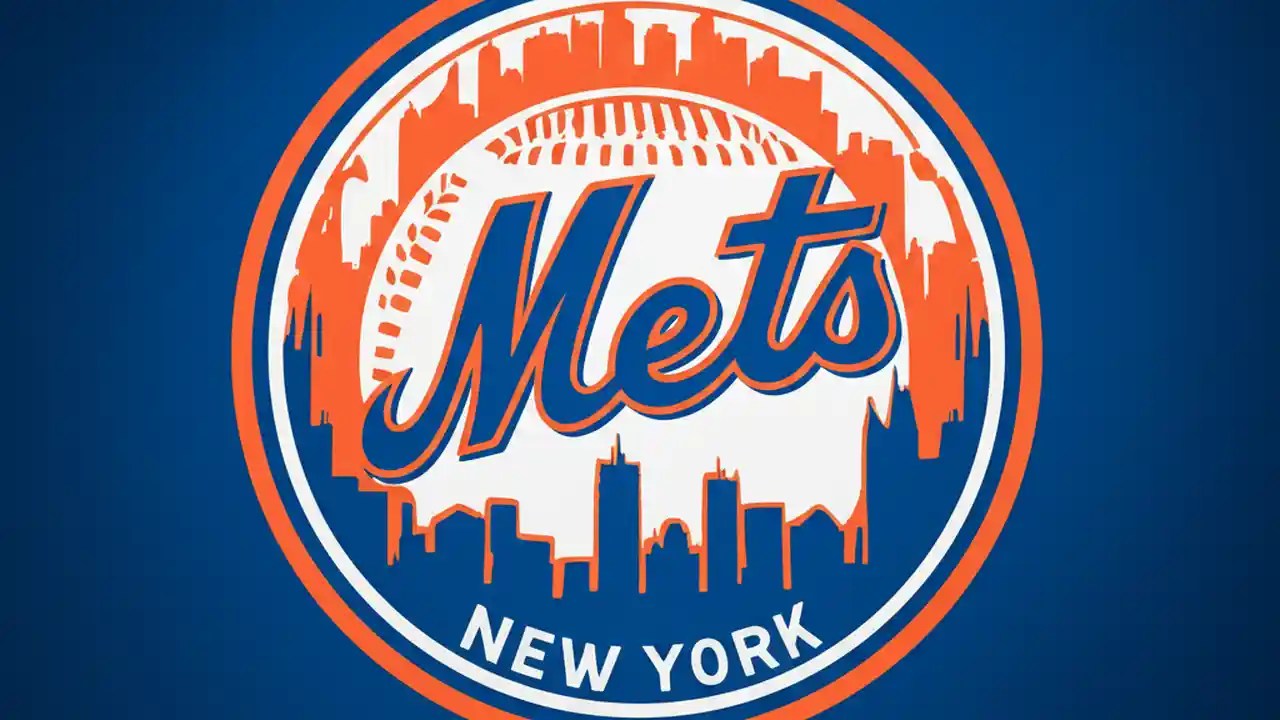 Mets

NEW YORK