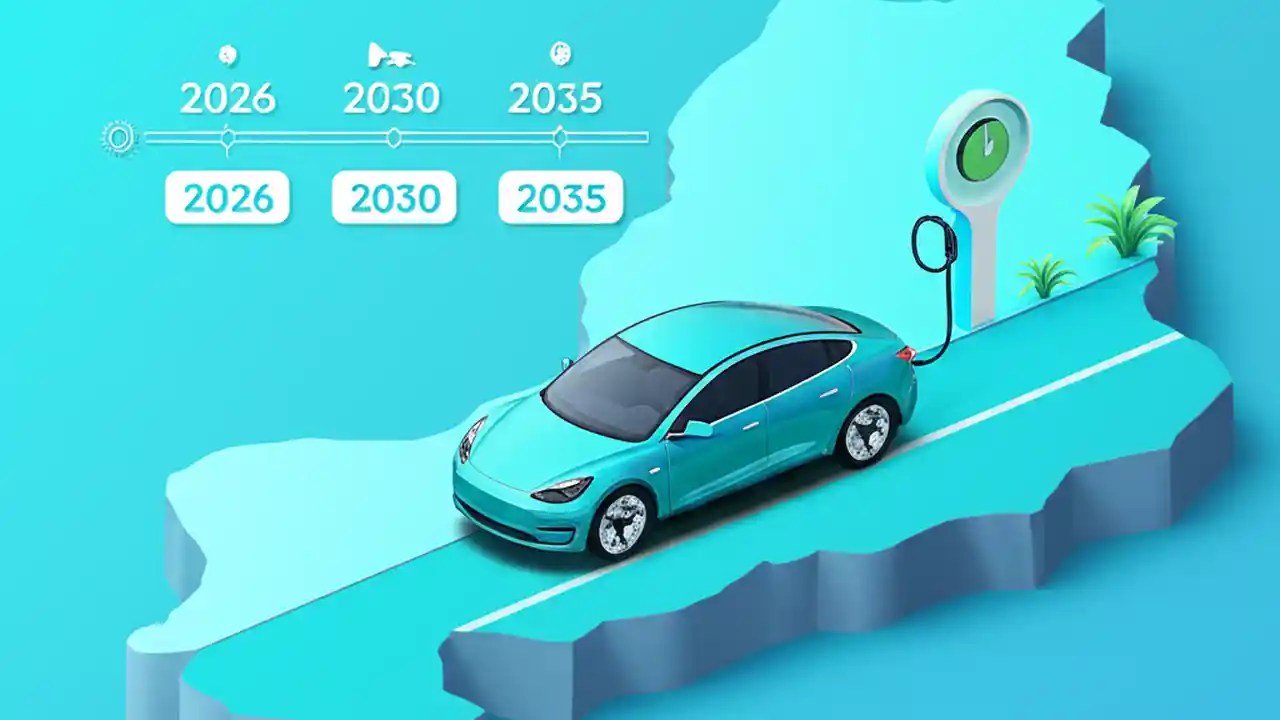 2026 2030 2035

2026 2030 2035