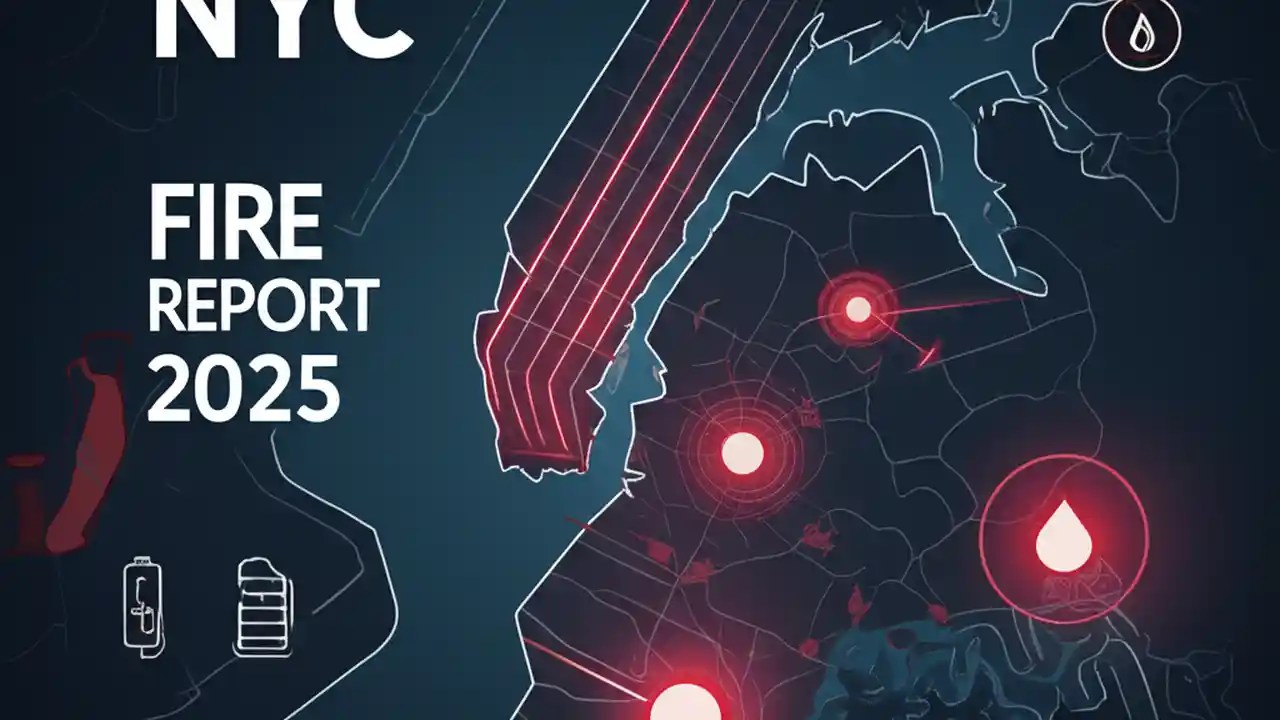 NYC

FIRE
REPORT
2025