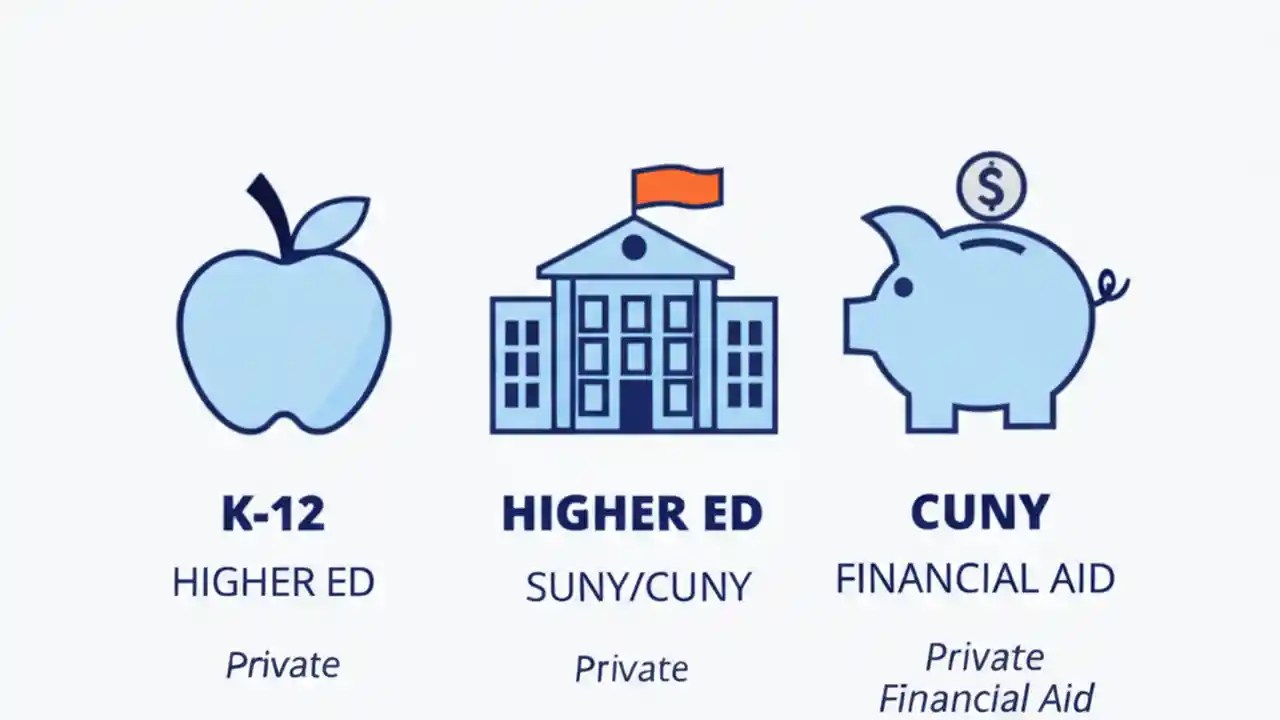 $
K-12
HIGHER ED
Private

HIGHER ED
SUNY/CUNY
Private

CUNY
FINANCIAL AID
Private
Financial Aid