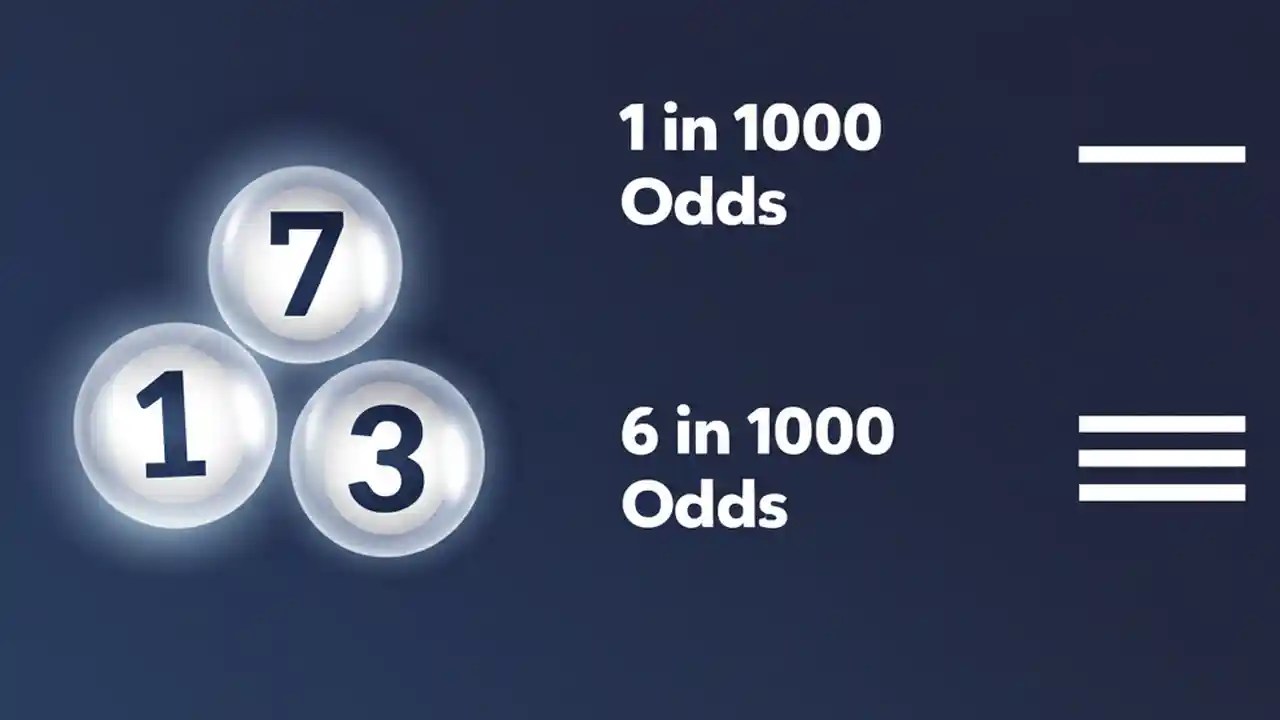 7
1
3

1 in 1000
Odds

6 in 1000
Odds