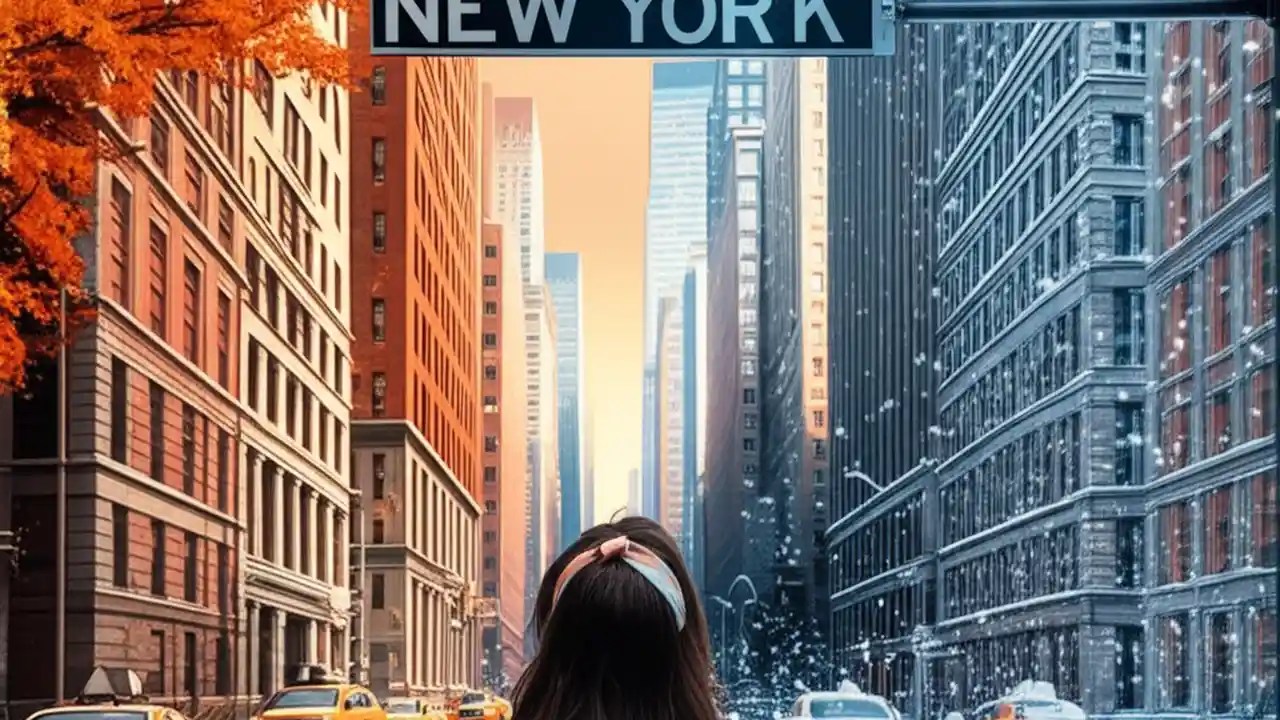 NEW YORK