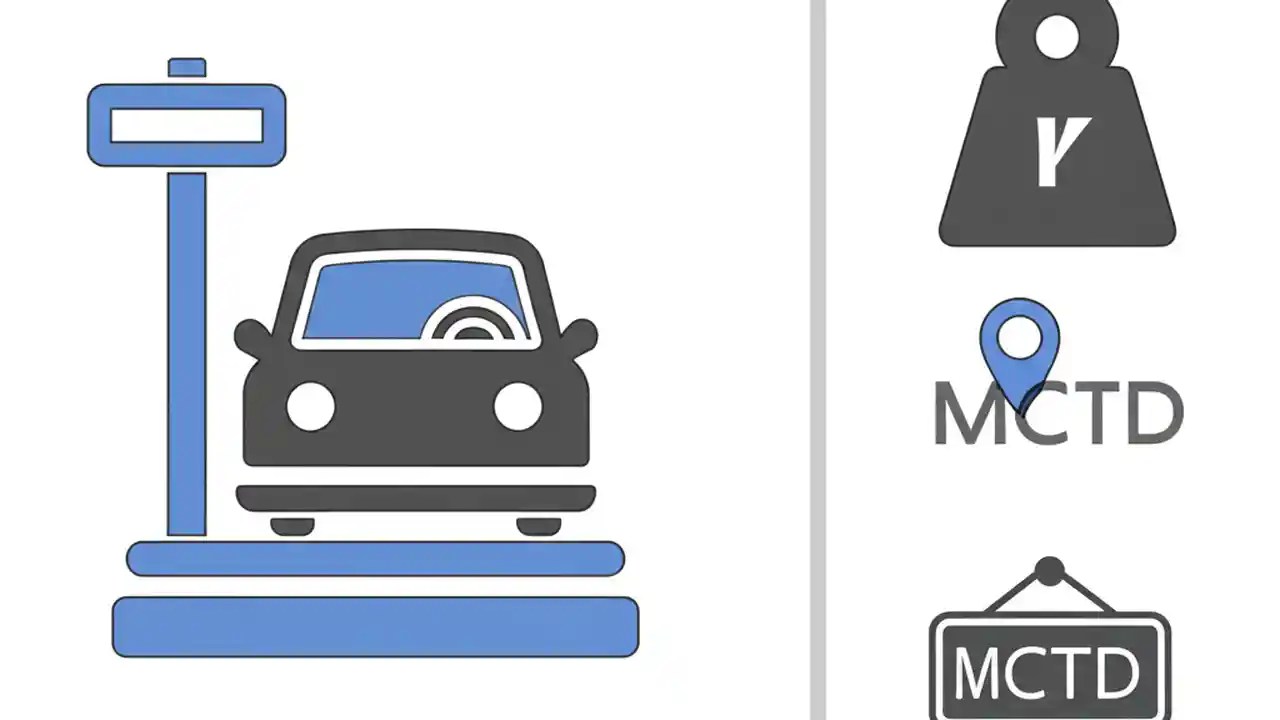 γ

MCTD

MCTD