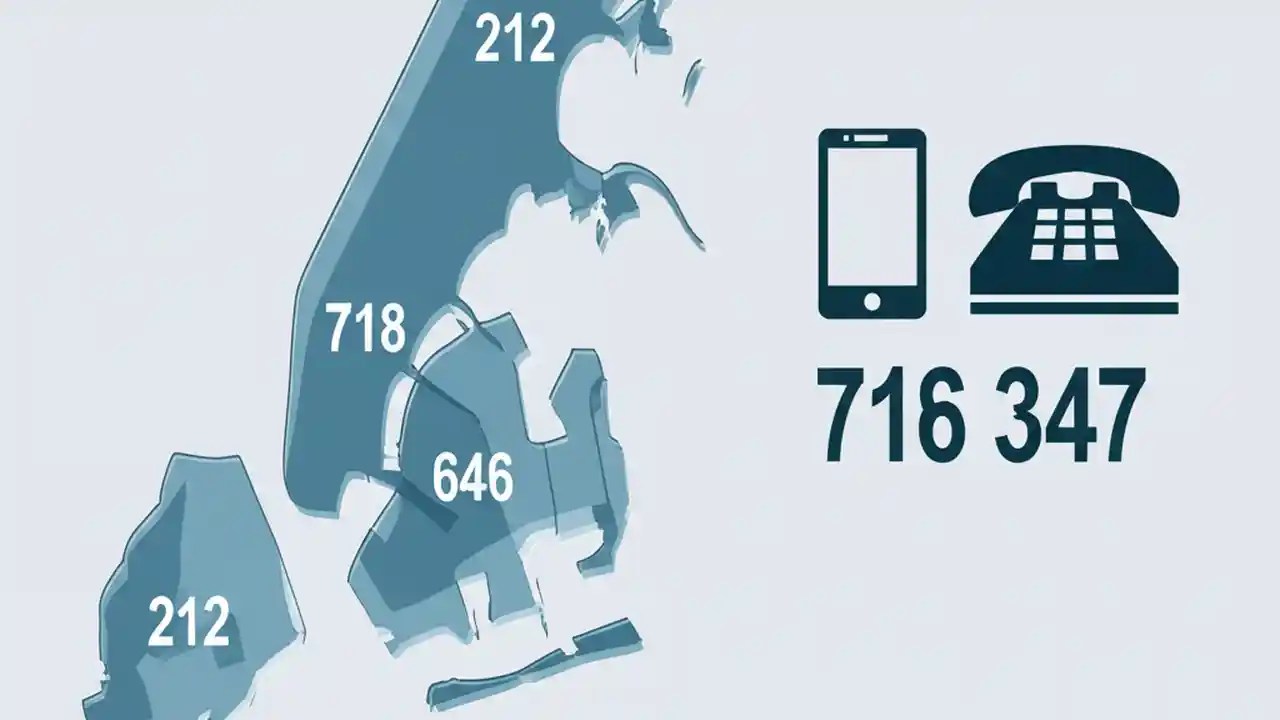 212

718

646

212

716 347