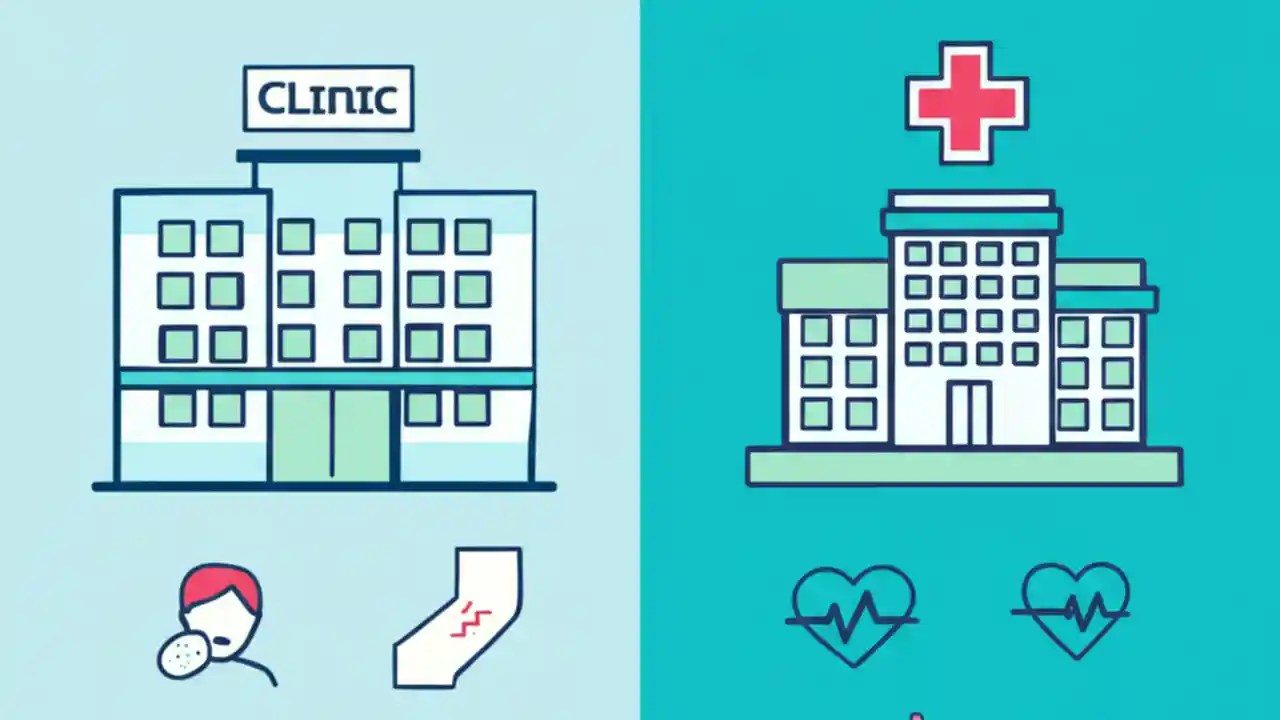 CLINIC