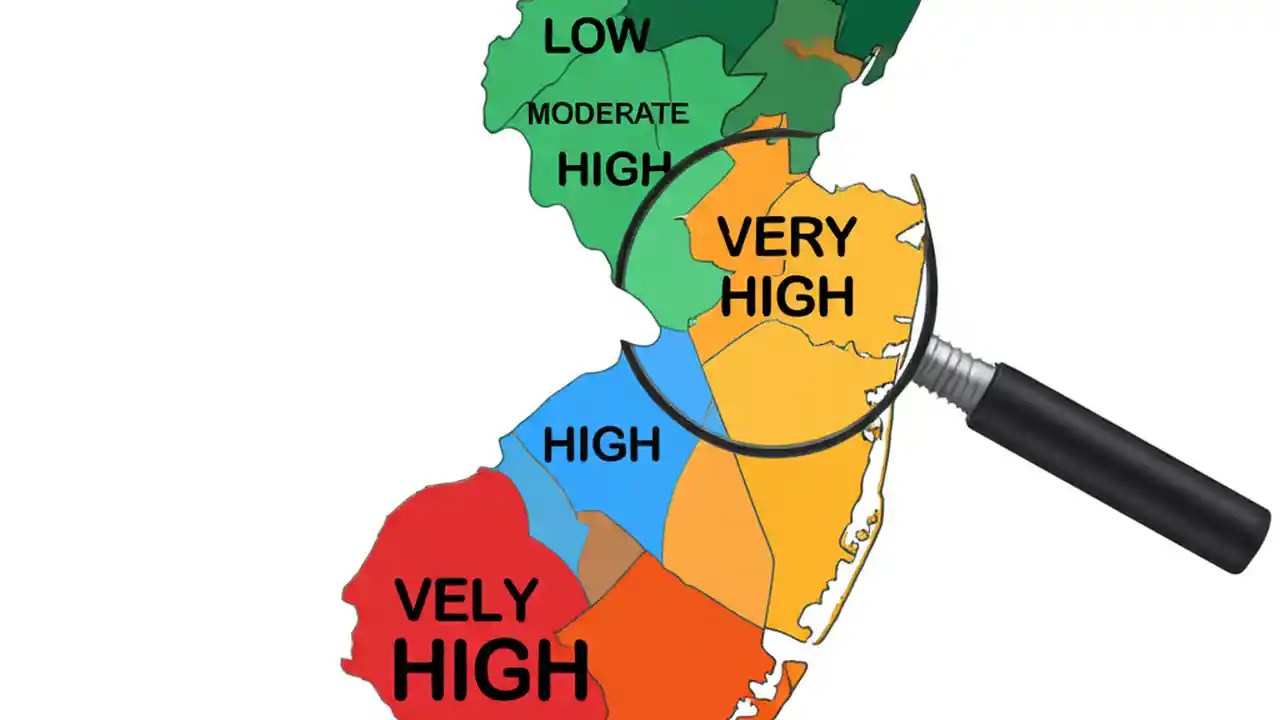 LOW
MODERATE
HIGH
VERY HIGH
HIGH
VELY HIGH