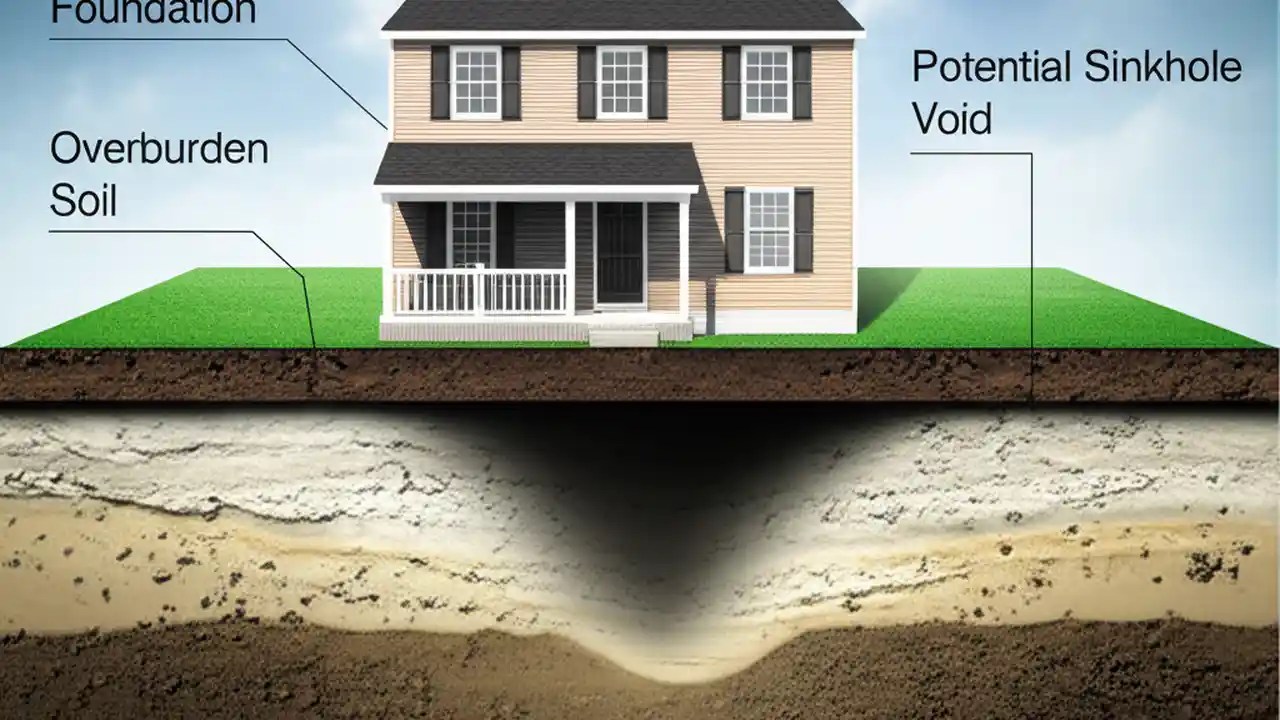 Foundation

Overburden Soil

Potential Sinkhole Void