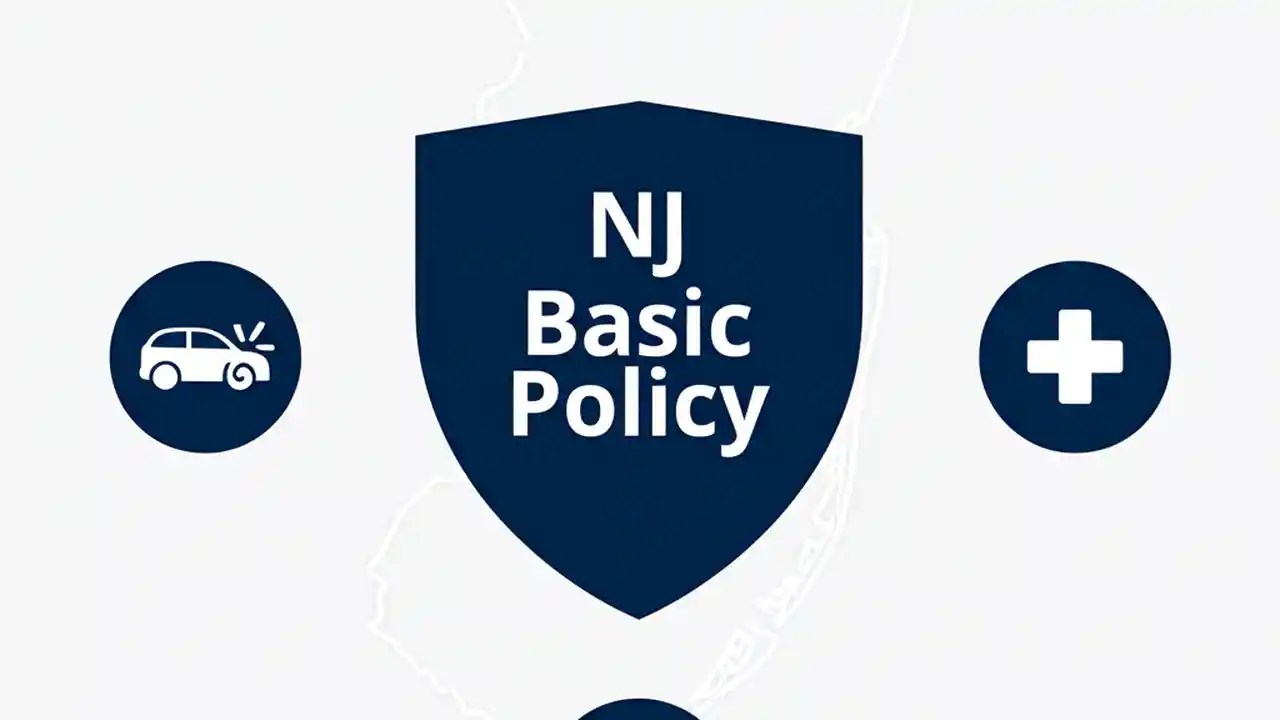 NJ
Basic
Policy