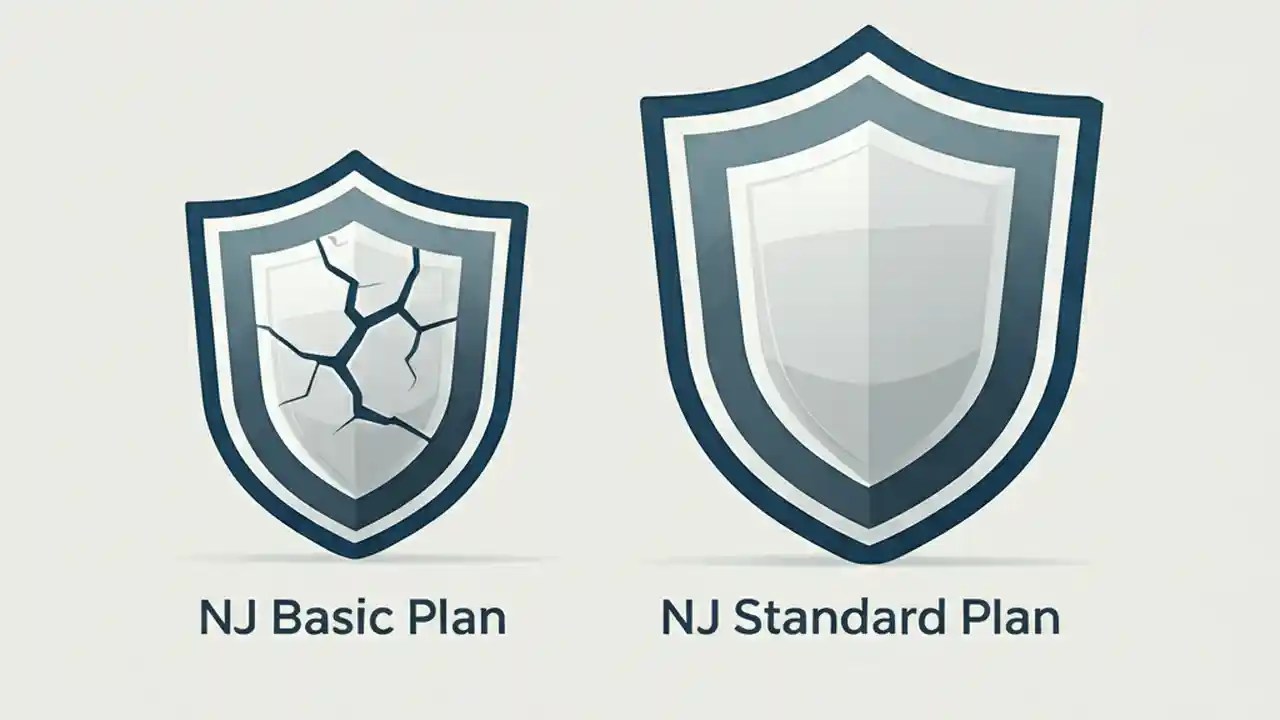 NJ Basic Plan

NJ Standard Plan