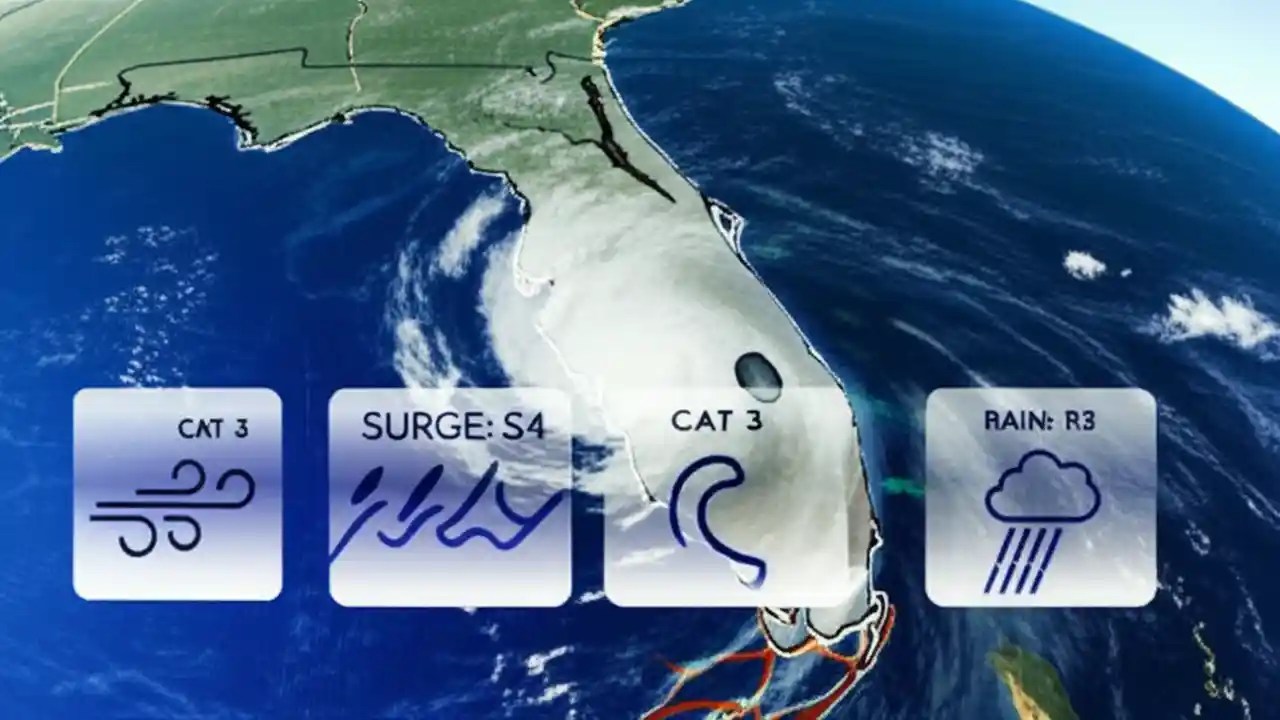 CAT 3

SURGE: S4

CAT 3

RAIN: R3