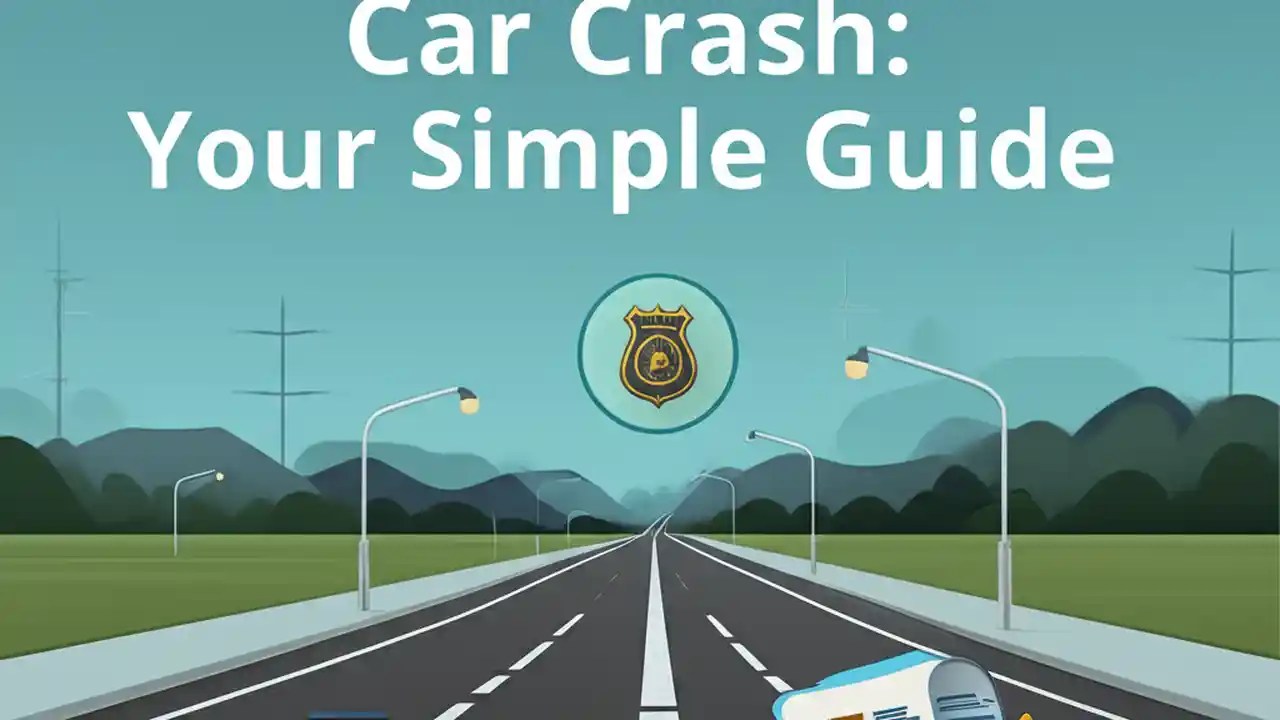 Car Crash:
Your Simple Guide