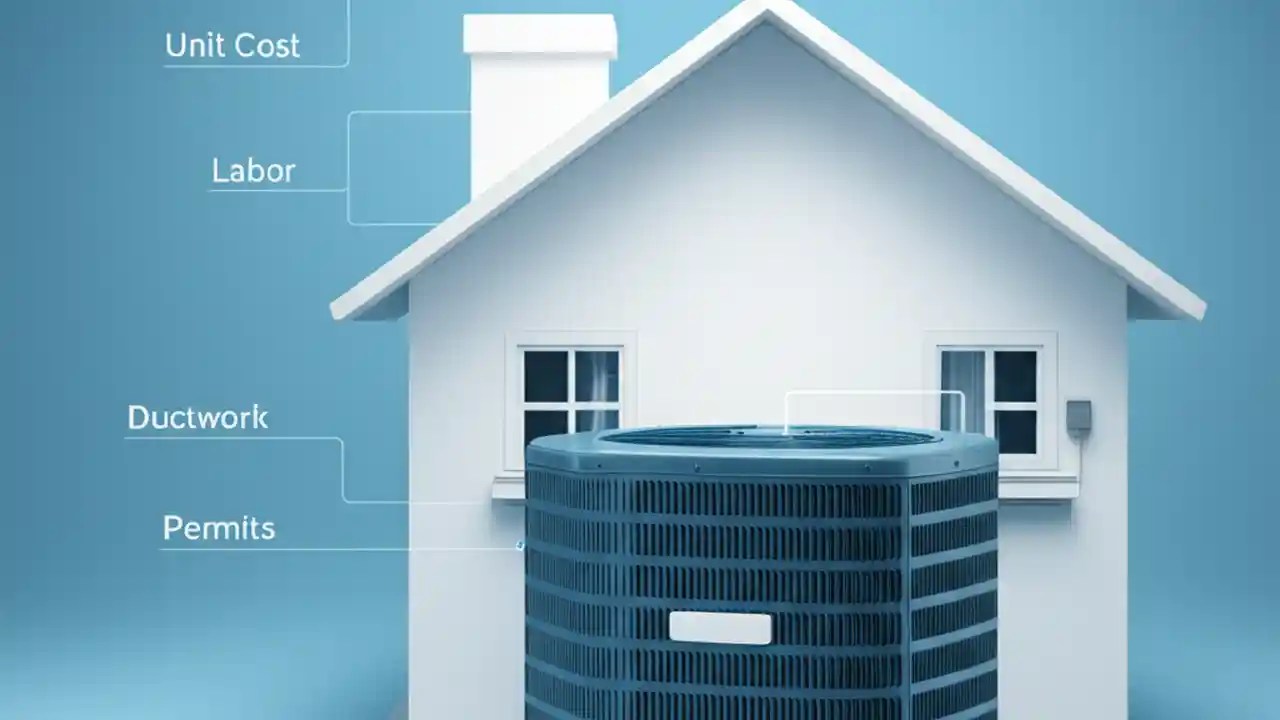 Unit Cost

Labor

Ductwork

Permits