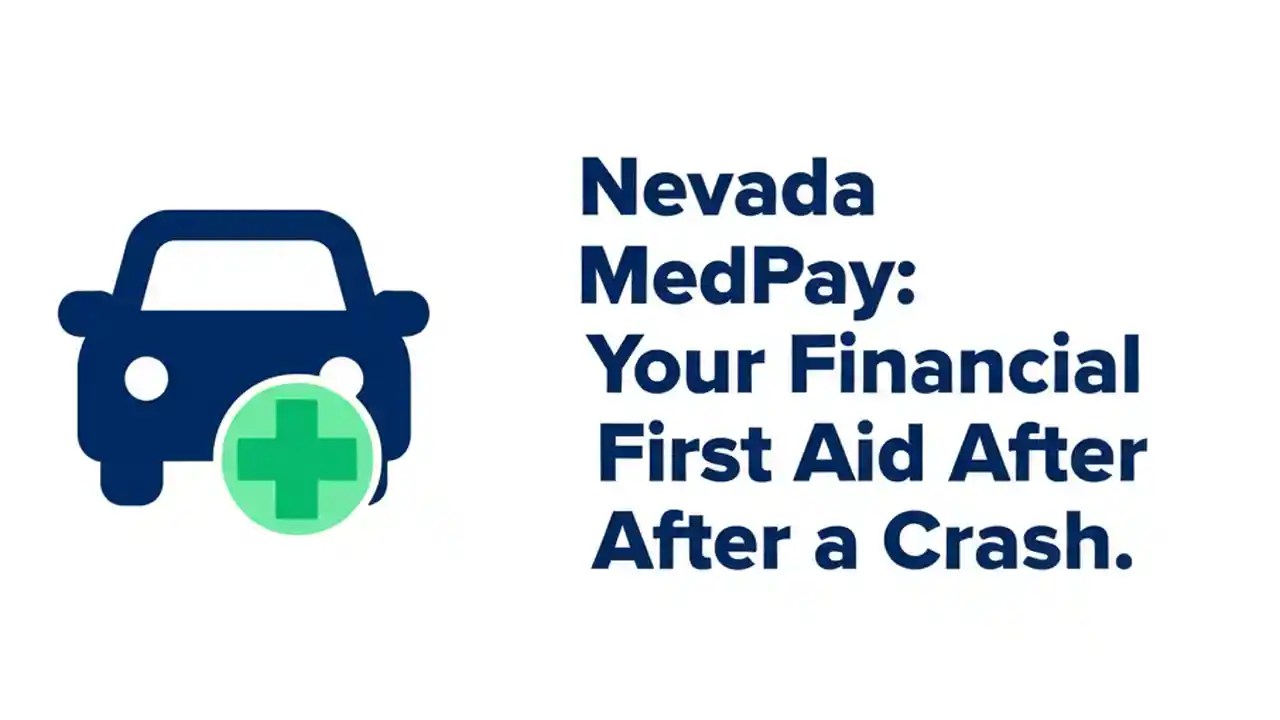 Nevada MedPay: Your Financial First Aid After After a Crash.