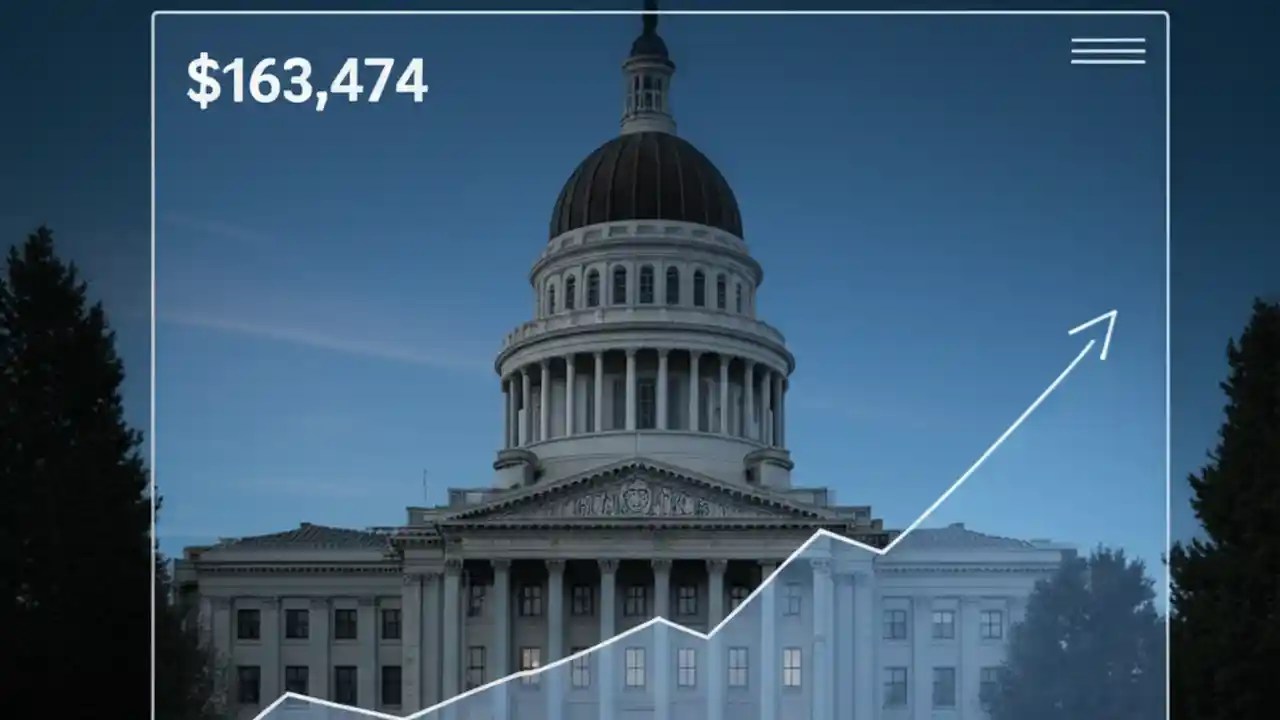 $163,474