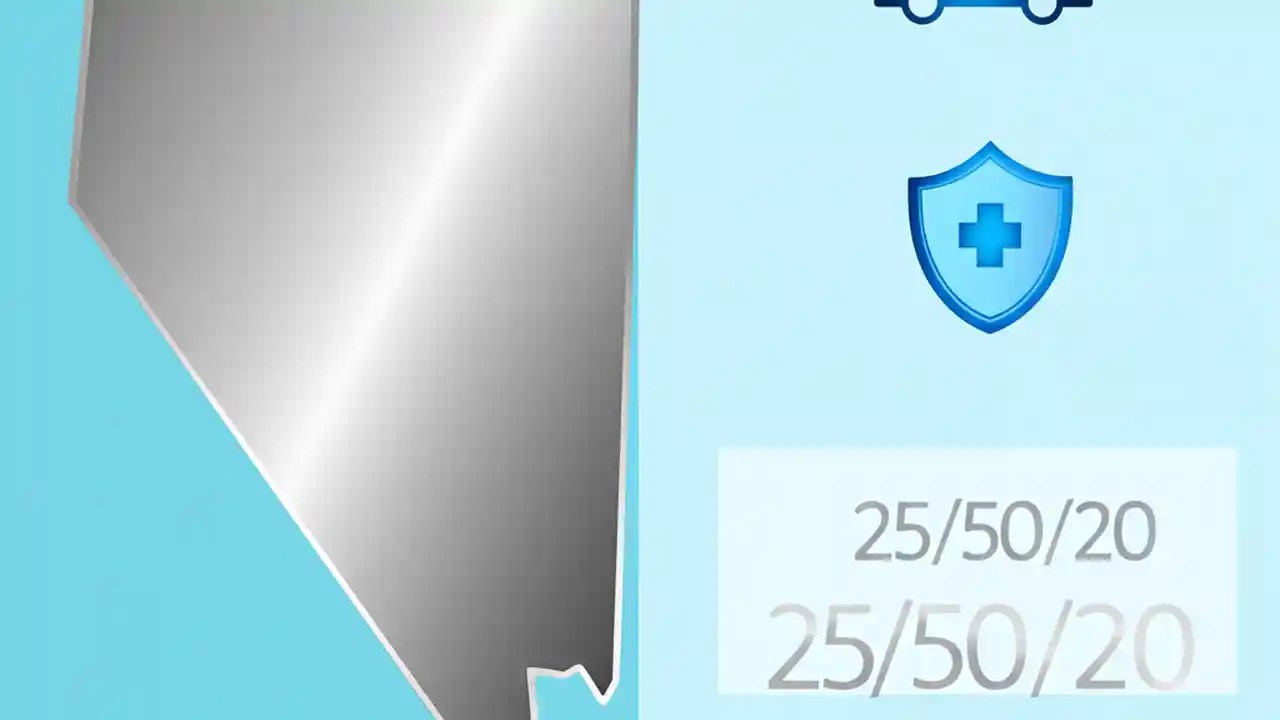 25/50/20
25/50/20