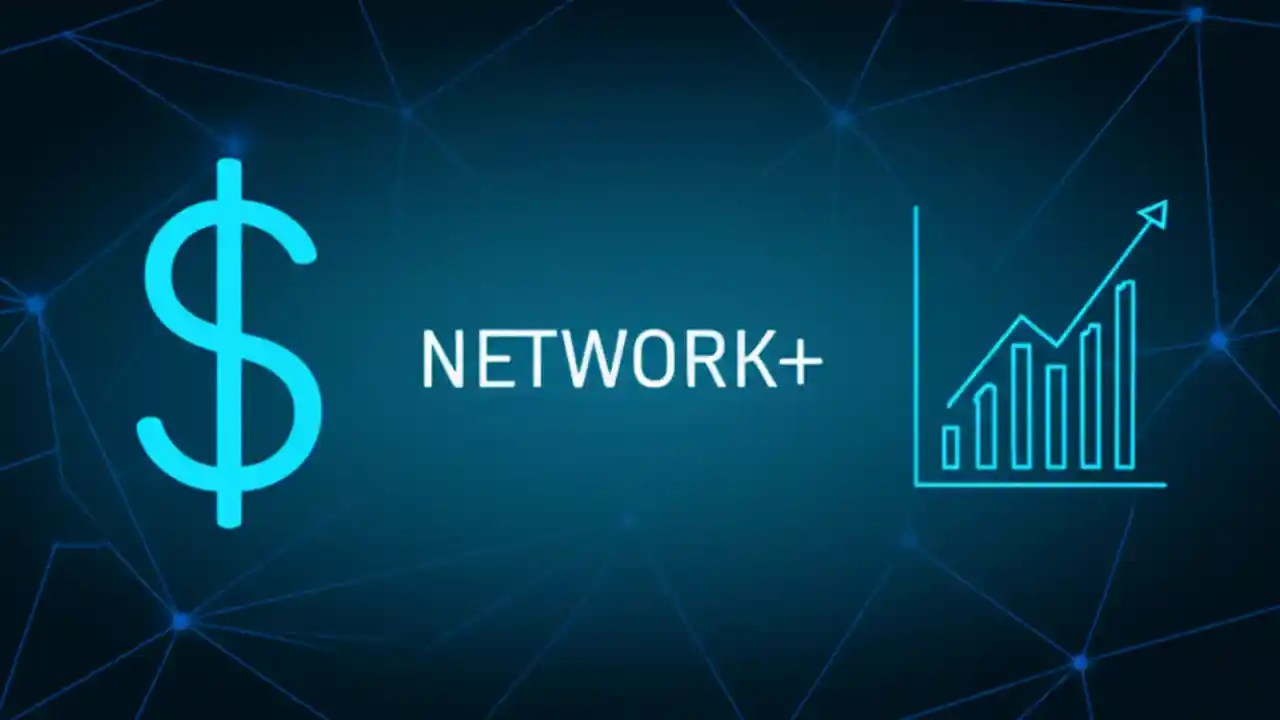 $

NETWORK+