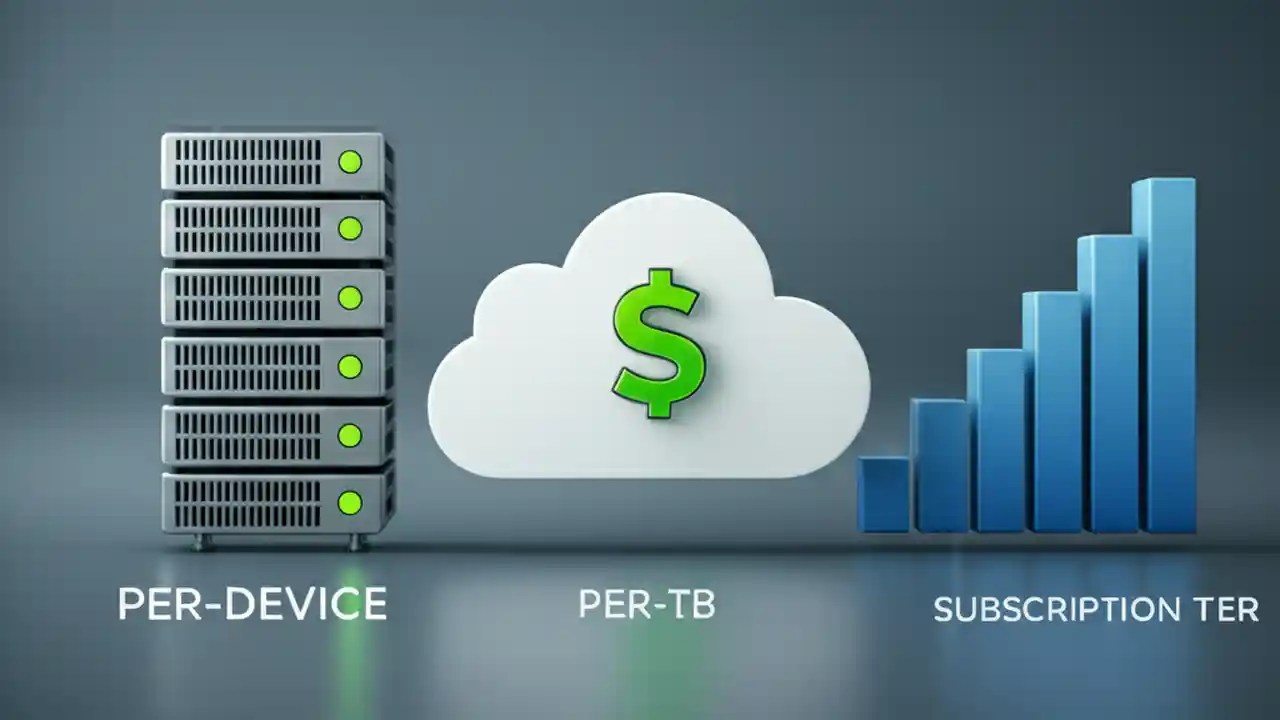 $

PER-DEVICE

PER-TB

SUBSCRIPTION TER