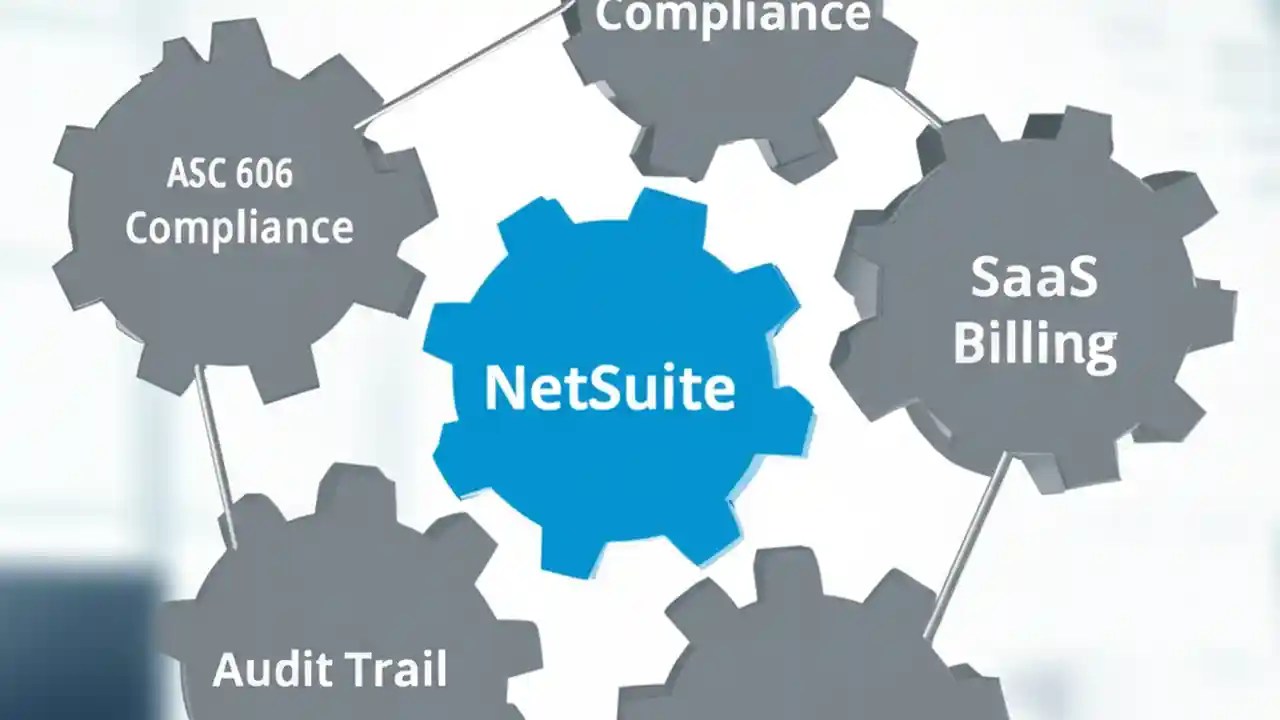 Compliance

ASC 606 Compliance

SaaS Billing

NetSuite

Audit Trail