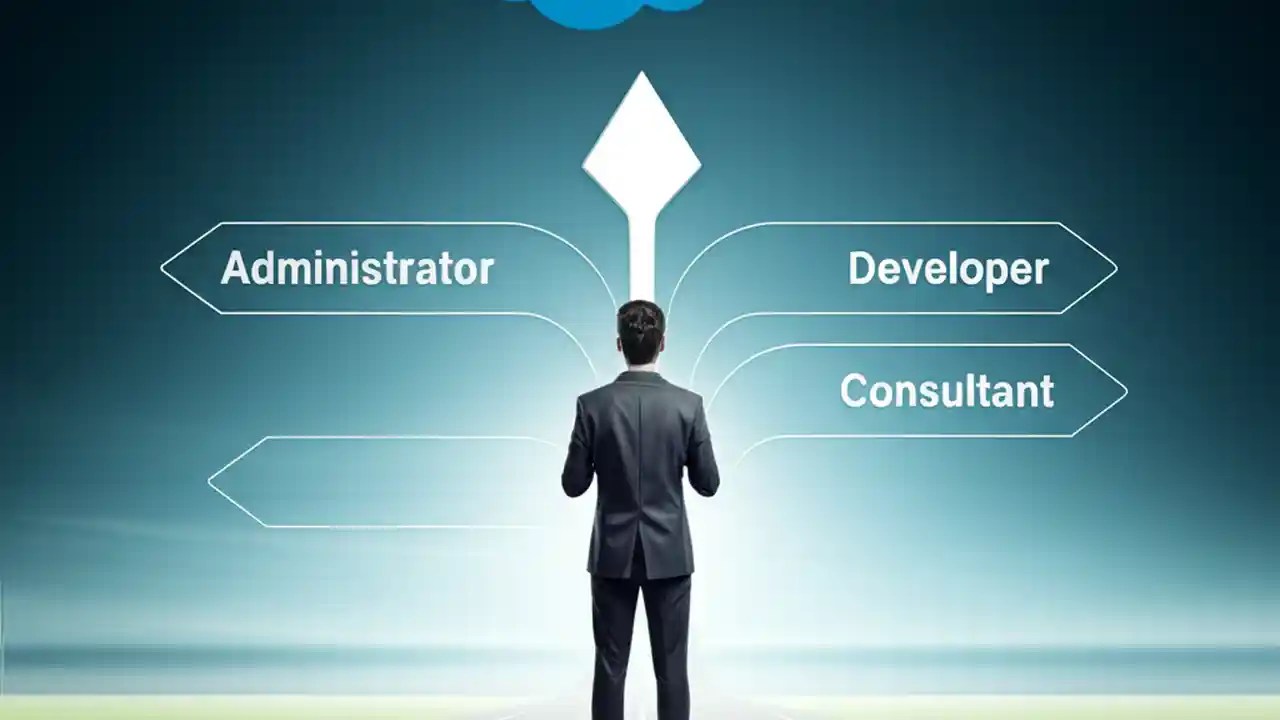 Administrator

Developer

Consultant